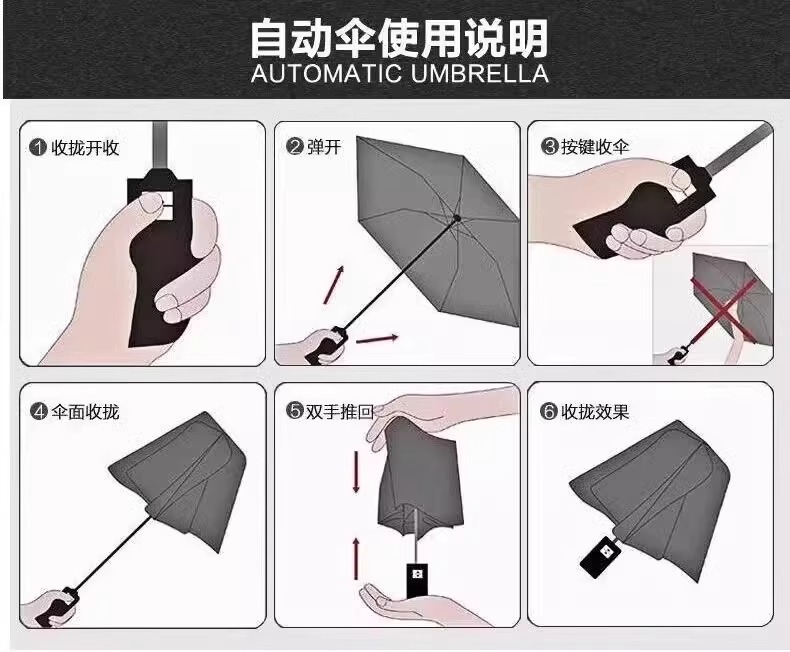 自动伞使用说明
AUTOMATIC UMBRELLA

❶ 收拢开收

❷ 弹开

❸ 按键收伞

❹ 伞面收拢

❺ 双手推回

❻ 收拢效果