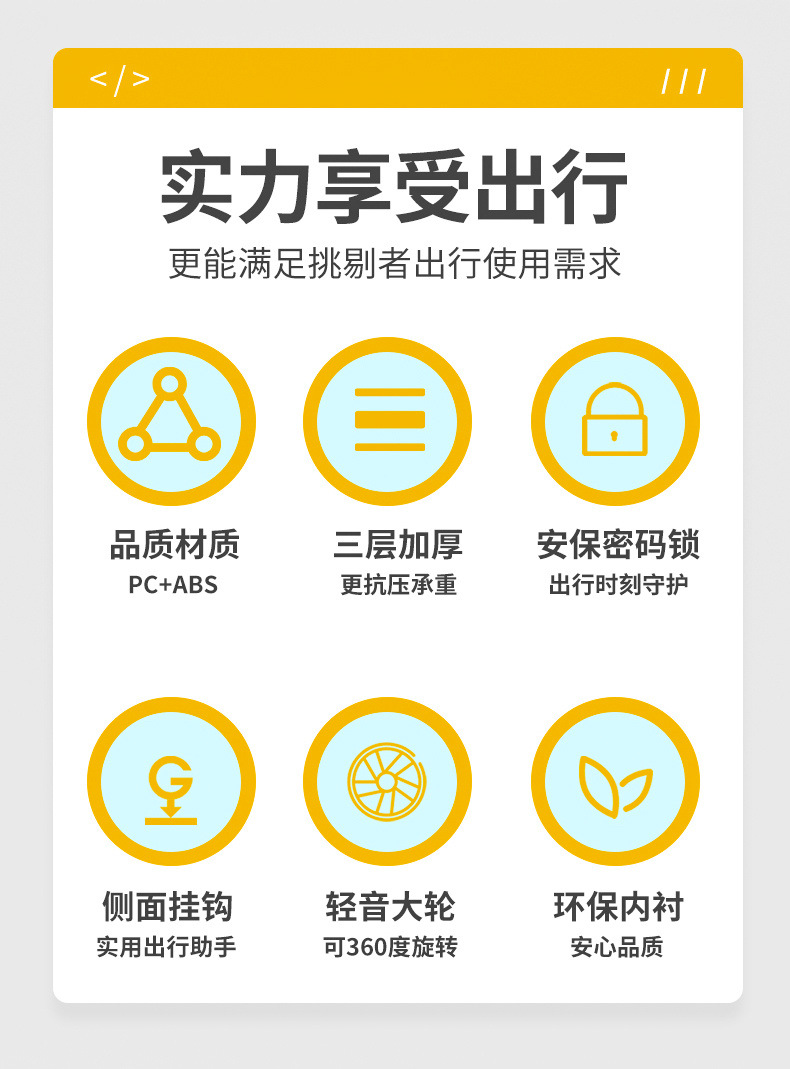 </>

///

实力享受出行

更能满足挑剔者出行使用需求

品质材质
PC+ABS

三层加厚
更抗压承重

安保密码锁
出行时刻守护

侧面挂钩
实用出行助手

轻音大轮
可360度旋转

环保内衬
安心品质