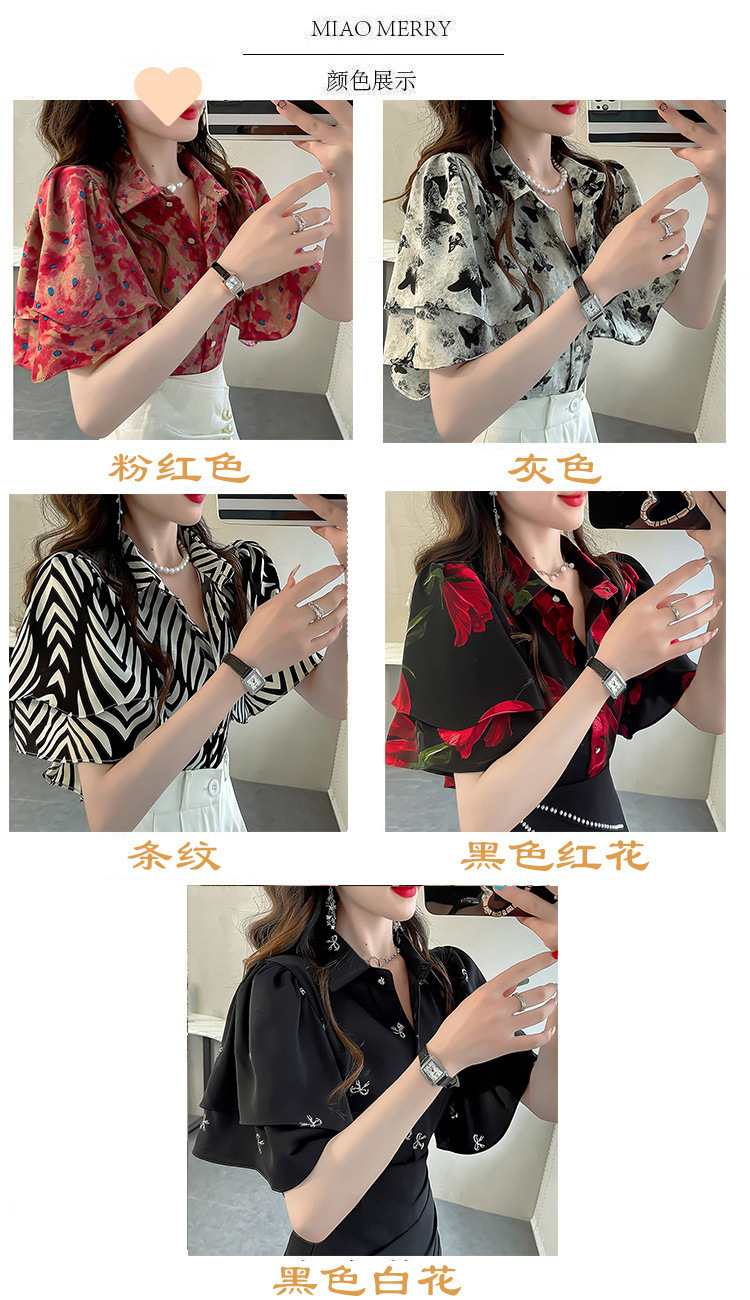 MIAO MERRY

颜色展示

粉红色

灰色

条纹

黑色红花

黑色白花