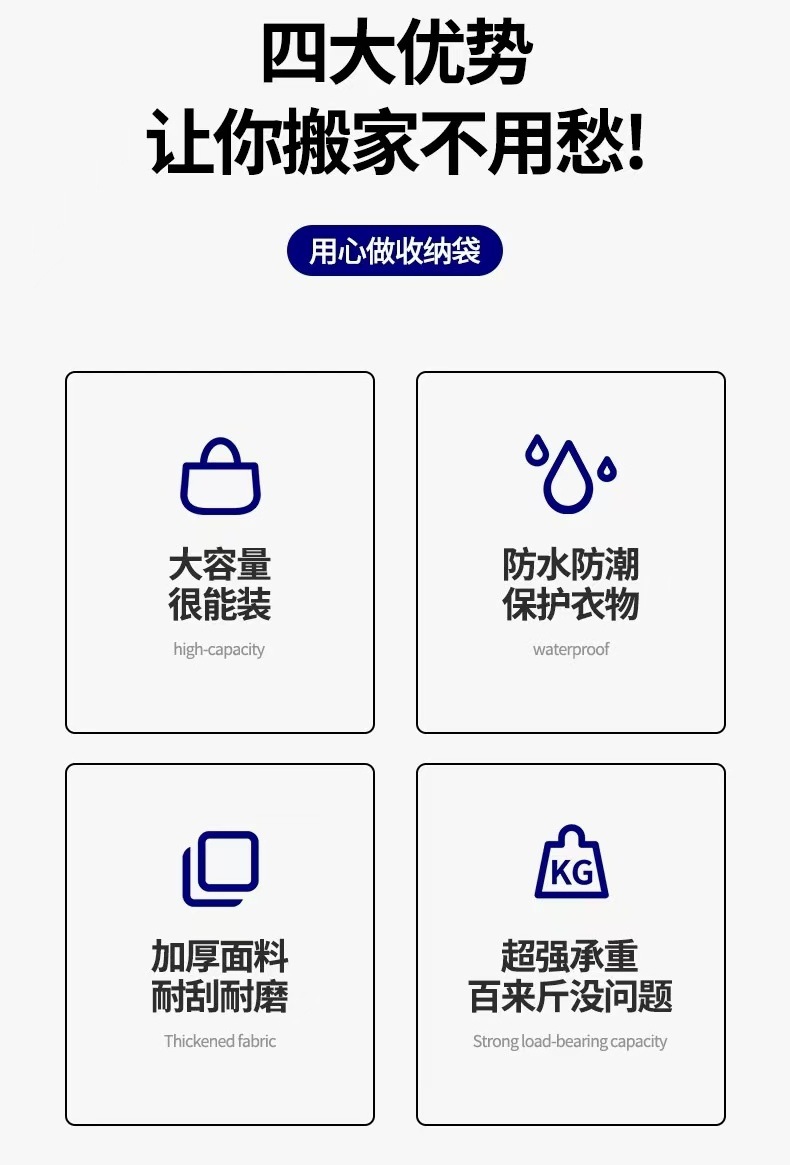 四大优势
让你搬家不用愁!

用心做收纳袋

大容量
很能装
high-capacity

防水防潮
保护衣物
waterproof

加厚面料
耐刮耐磨
Thickened fabric

KG
超强承重
百来斤没问题
Strong load-bearing capacity