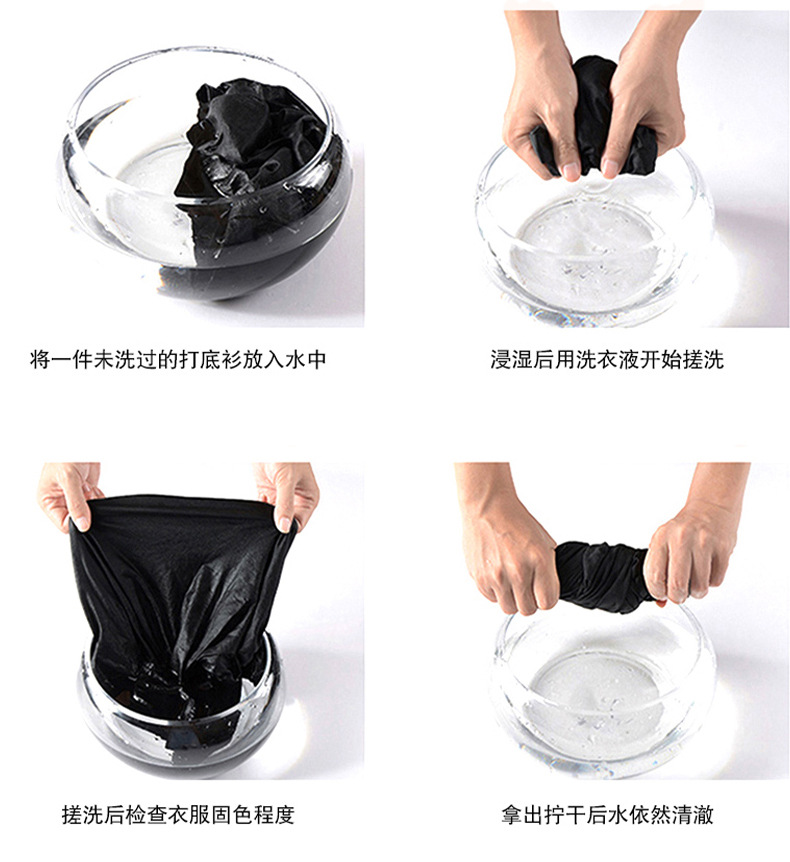 将一件未洗过的打底衫放入水中

浸湿后用洗衣液开始搓洗

搓洗后检查衣服固色程度

拿出拧干后水依然清澈