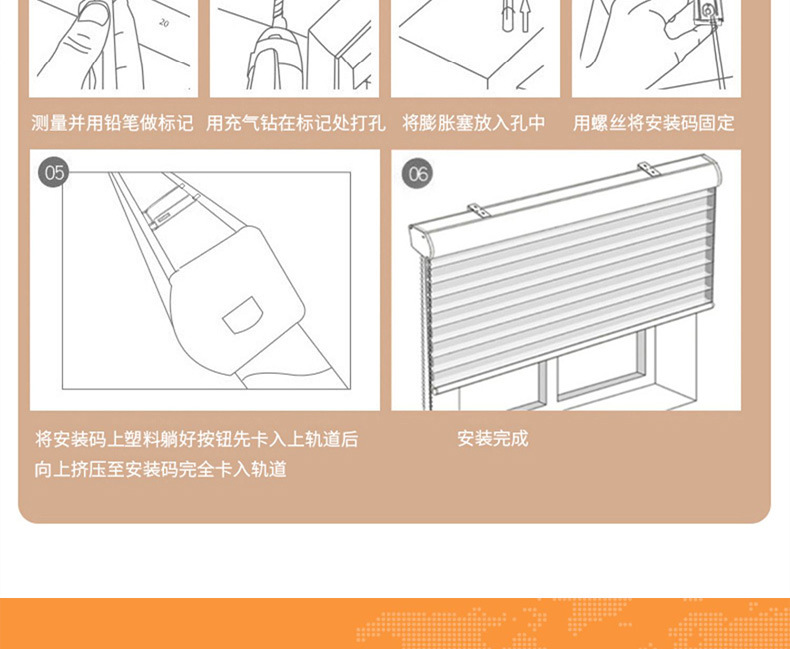 20

测量并用铅笔做标记 用充气钻在标记处打孔 将膨胀塞放入孔中 用螺丝将安装码固定

05

06

将安装码上塑料躺好按钮先卡入上轨道后向上挤压至安装码完全卡入轨道

安装完成