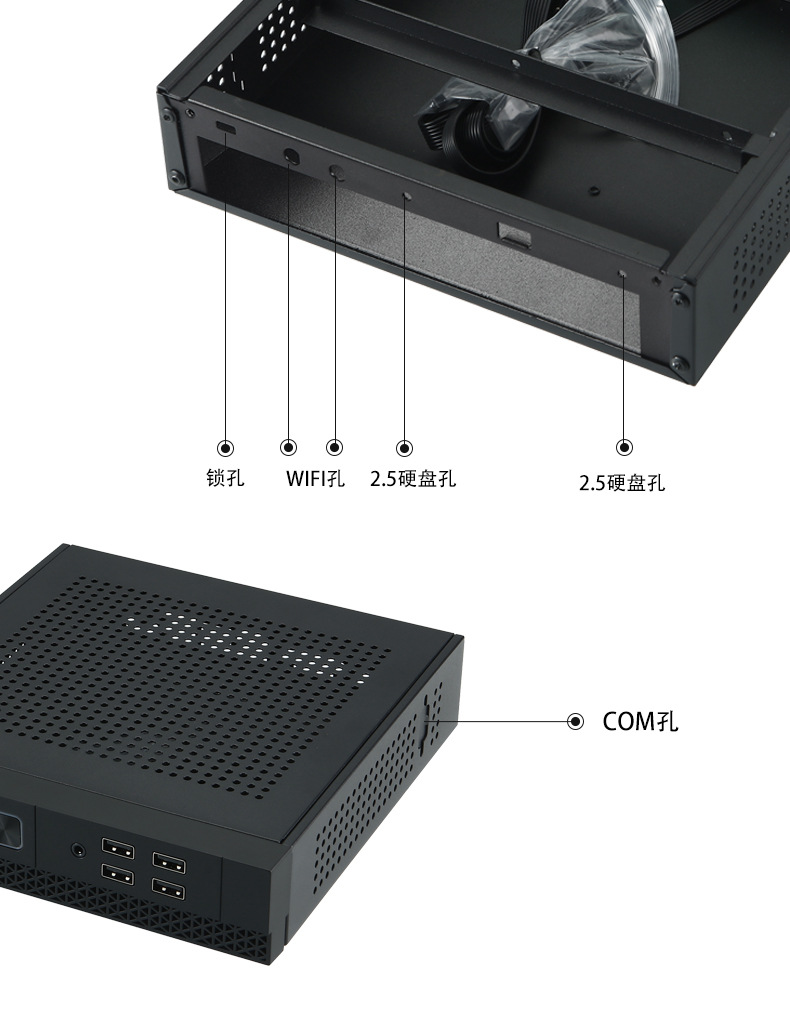 锁孔 WIFI孔 2.5硬盘孔 2.5硬盘孔

COM孔