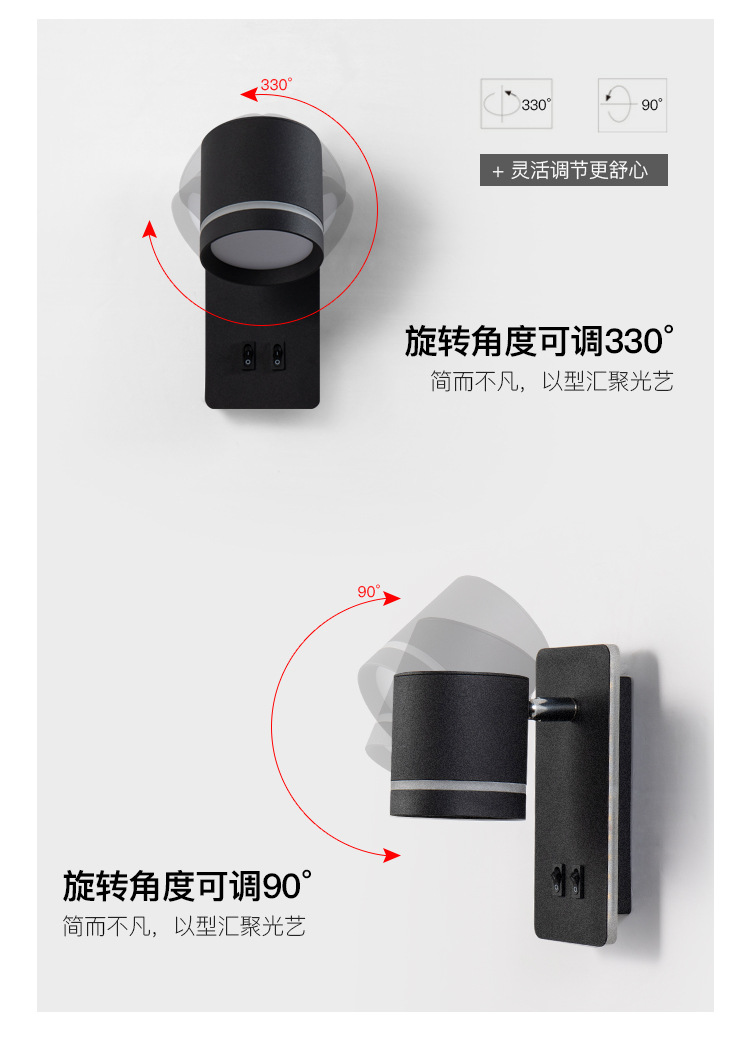 330°

330°

90°

+ 灵活调节更舒心

旋转角度可调330°

简而不凡，以型汇聚光艺

90°

旋转角度可调90°

简而不凡，以型汇聚光艺