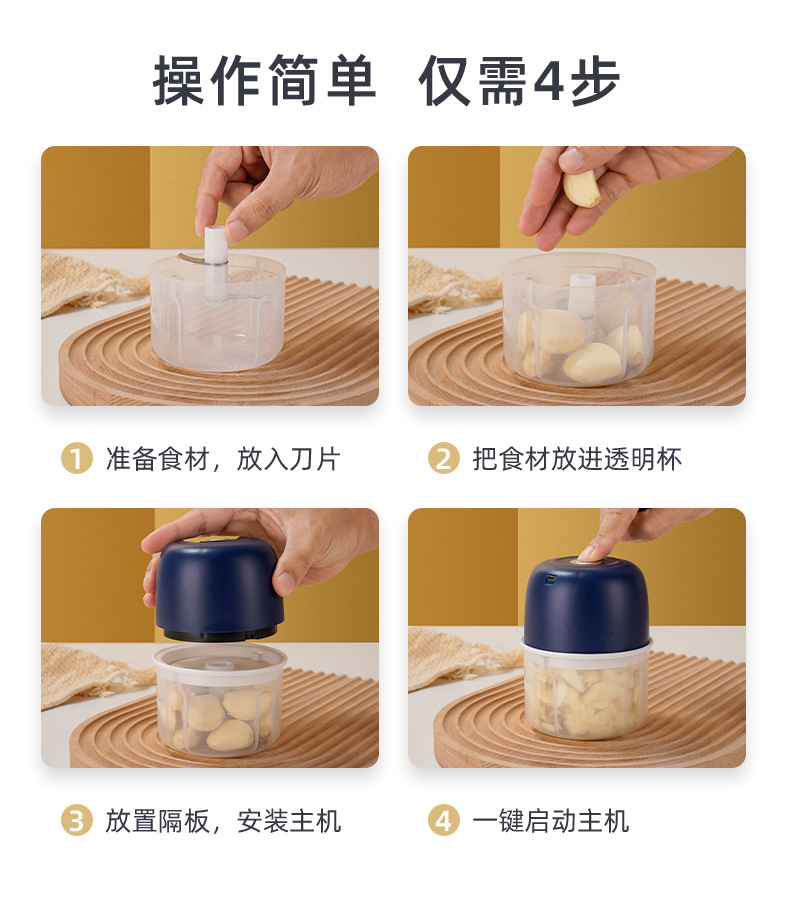 操作简单 仅需4步

1 准备食材，放入刀片

2 把食材放进透明杯

3 放置隔板，安装主机

4 一键启动主机