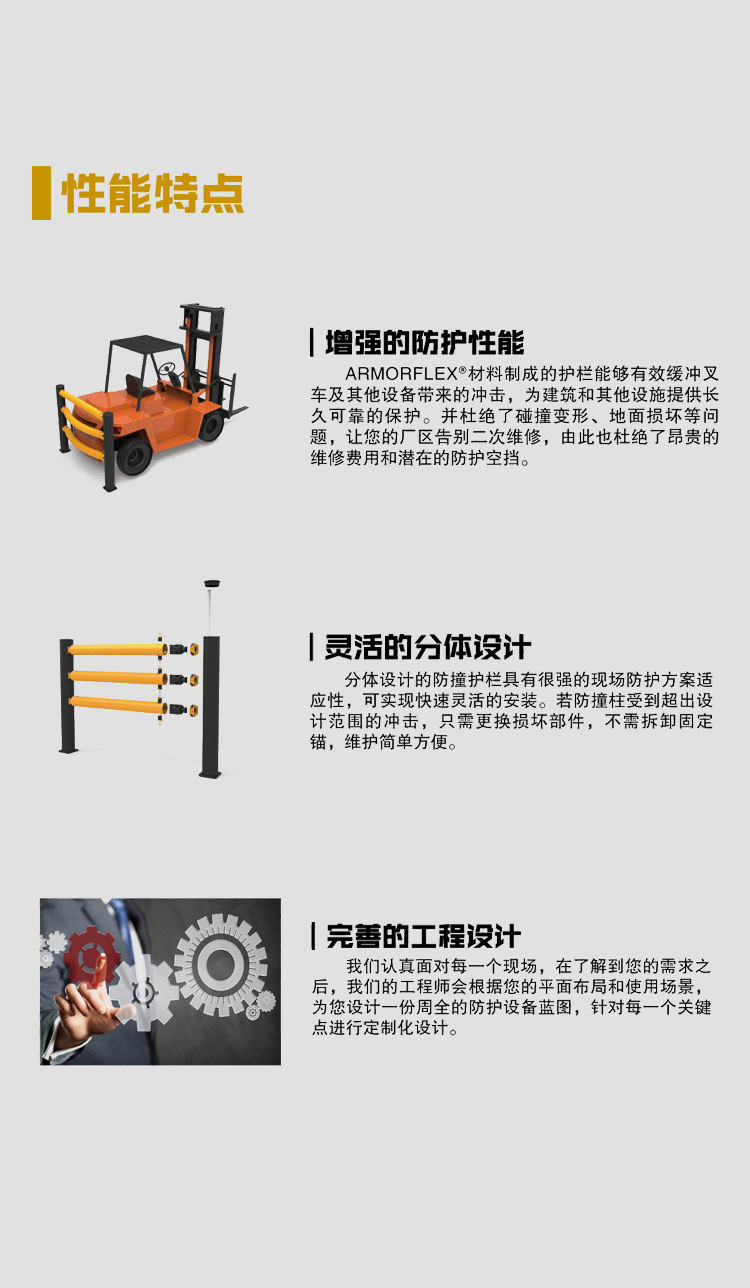 性能特点

增强的防护性能

ARMORFLEX®材料制成的护栏能够有效缓冲叉车及其他设备带来的冲击，为建筑和其他设施提供长久可靠的保护。并杜绝了碰撞变形、地面损坏等问题，让您的厂区告别二次维修，由此也杜绝了昂贵的维修费用和潜在的防护空挡。

灵活的分体设计

分体设计的防撞护栏具有很强的现场防护方案适应性，可实现快速灵活的安装。若防撞柱受到超出设计范围的冲击，只需更换损坏部件，不需拆卸固定锚，维护简单方便。

完善的工程设计

我们认真面对每一个现场，在了解到您的需求之后，我们的工程师会根据您的平面布局和使用场景，为您设计一份周全的防护设备蓝图，针对每一个关键点进行定制化设计。