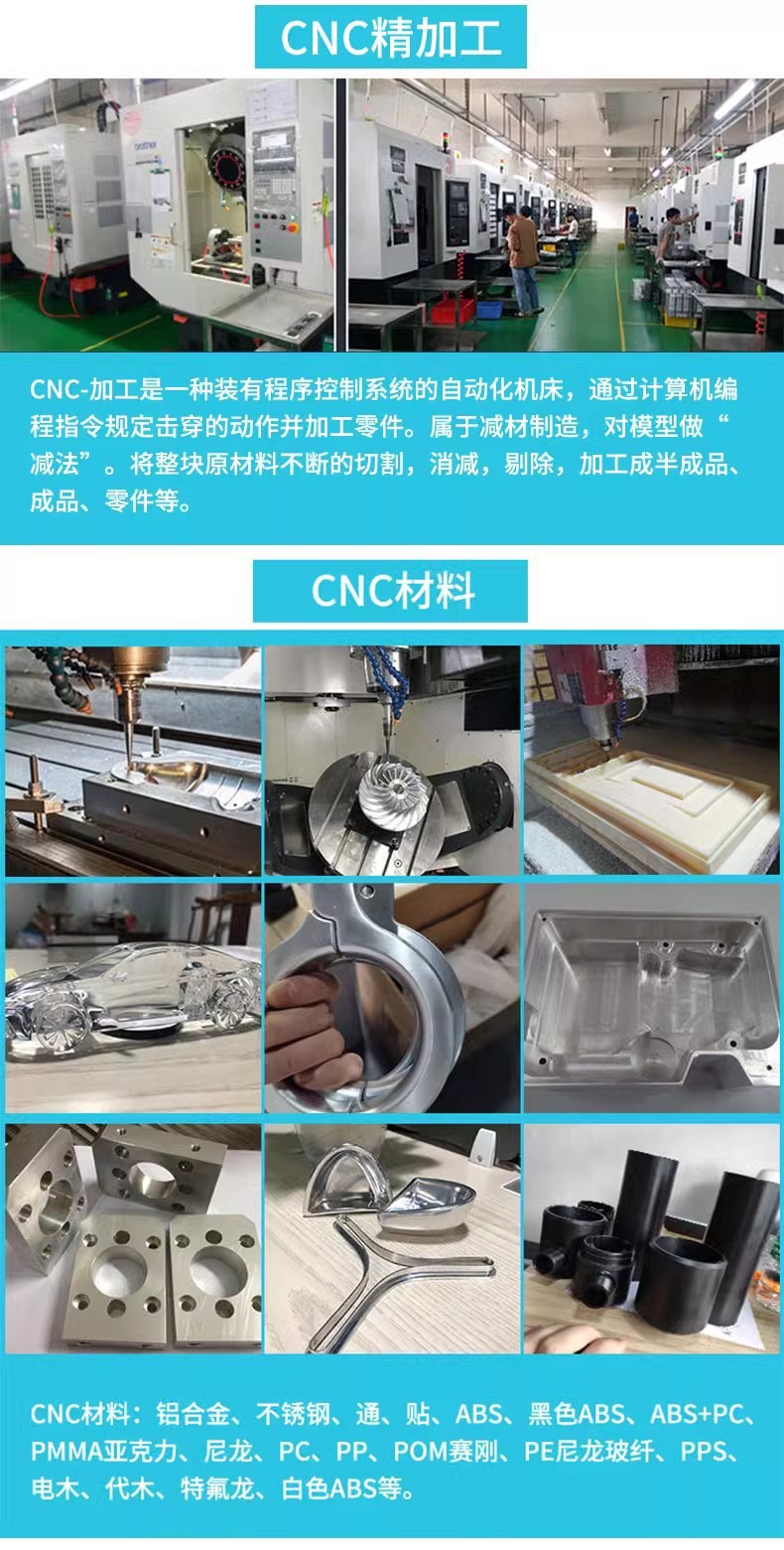 CNC精加工

brother

CNC-加工是一种装有程序控制系统的自动化机床，通过计算机编程指令规定击穿的动作并加工零件。属于减材制造，对模型做“减法”。将整块原材料不断的切割，消减，剔除，加工成半成品、成品、零件等。

CNC材料

CNC材料：铝合金、不锈钢、通、贴、ABS、黑色ABS、ABS+PC、PMMA亚克力、尼龙、PC、PP、POM赛刚、PE尼龙玻纤、PPS、电木、代木、特氟龙、白色ABS等。