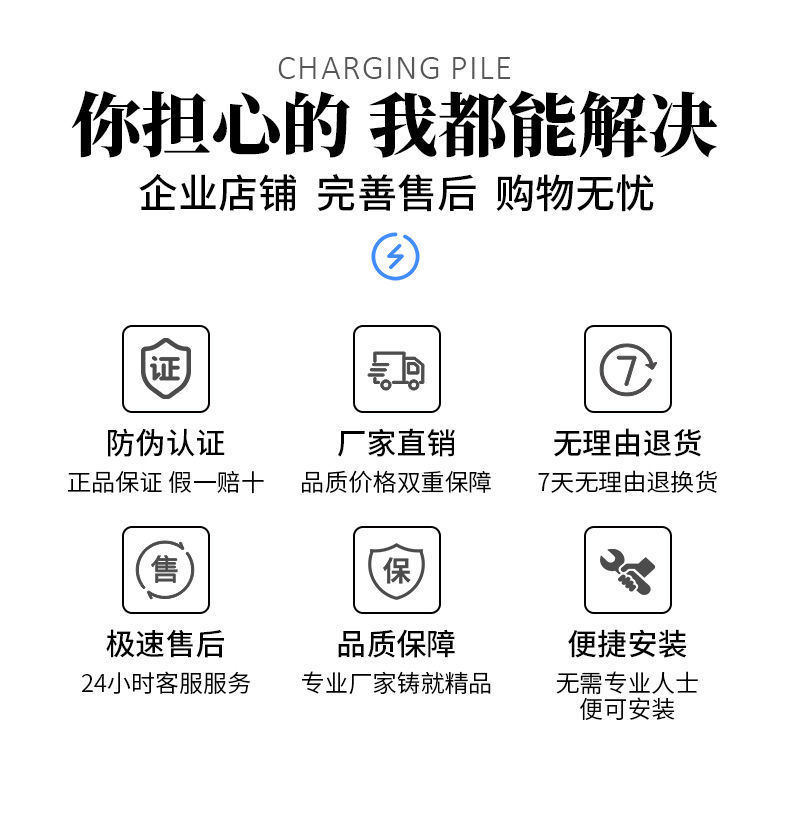 CHARGING PILE

你担心的 我都能解决

企业店铺 完善售后 购物无忧

证

防伪认证

正品保证 假一赔十

厂家直销

品质价格双重保障

7

无理由退货

7天无理由退换货

售

极速售后

24小时客服服务

保

品质保障

专业厂家铸就精品

便捷安装

无需专业人士
便可安装