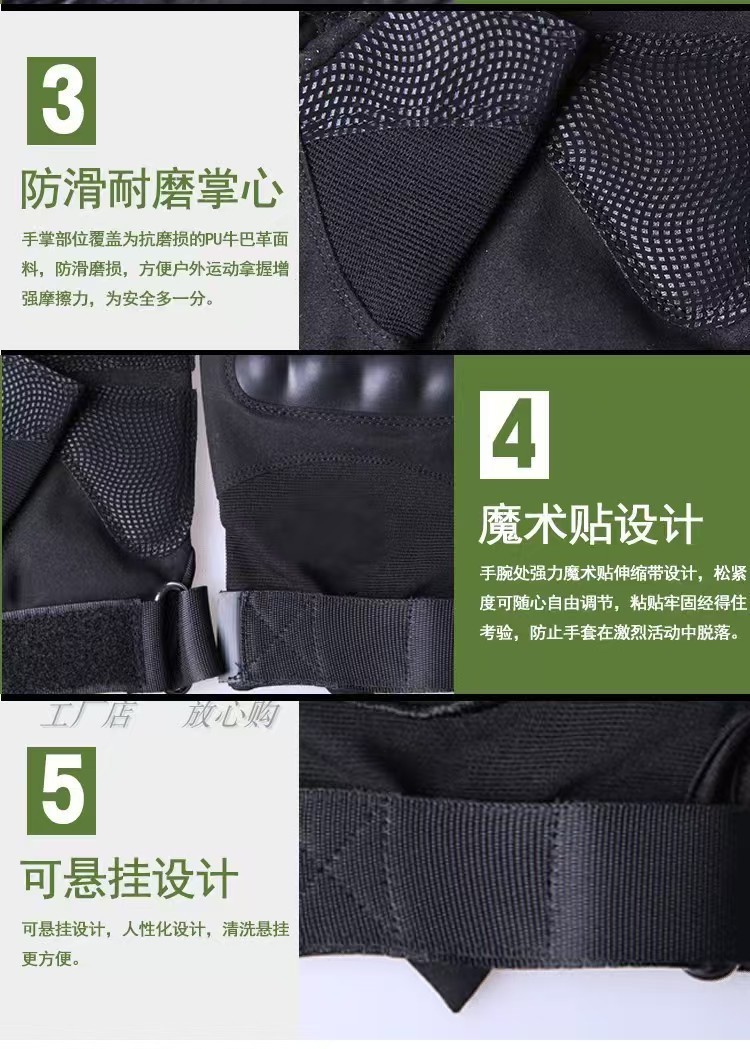 3

防滑耐磨掌心

手掌部位覆盖为抗磨损的PU牛巴革面料，防滑磨损，方便户外运动拿握增强摩擦力，为安全多一分。

4

魔术贴设计

手腕处强力魔术贴伸缩带设计，松紧度可随心自由调节，粘贴牢固经得住考验，防止手套在激烈活动中脱落。

工厂店　放心购

5

可悬挂设计

可悬挂设计，人性化设计，清洗悬挂更方便。