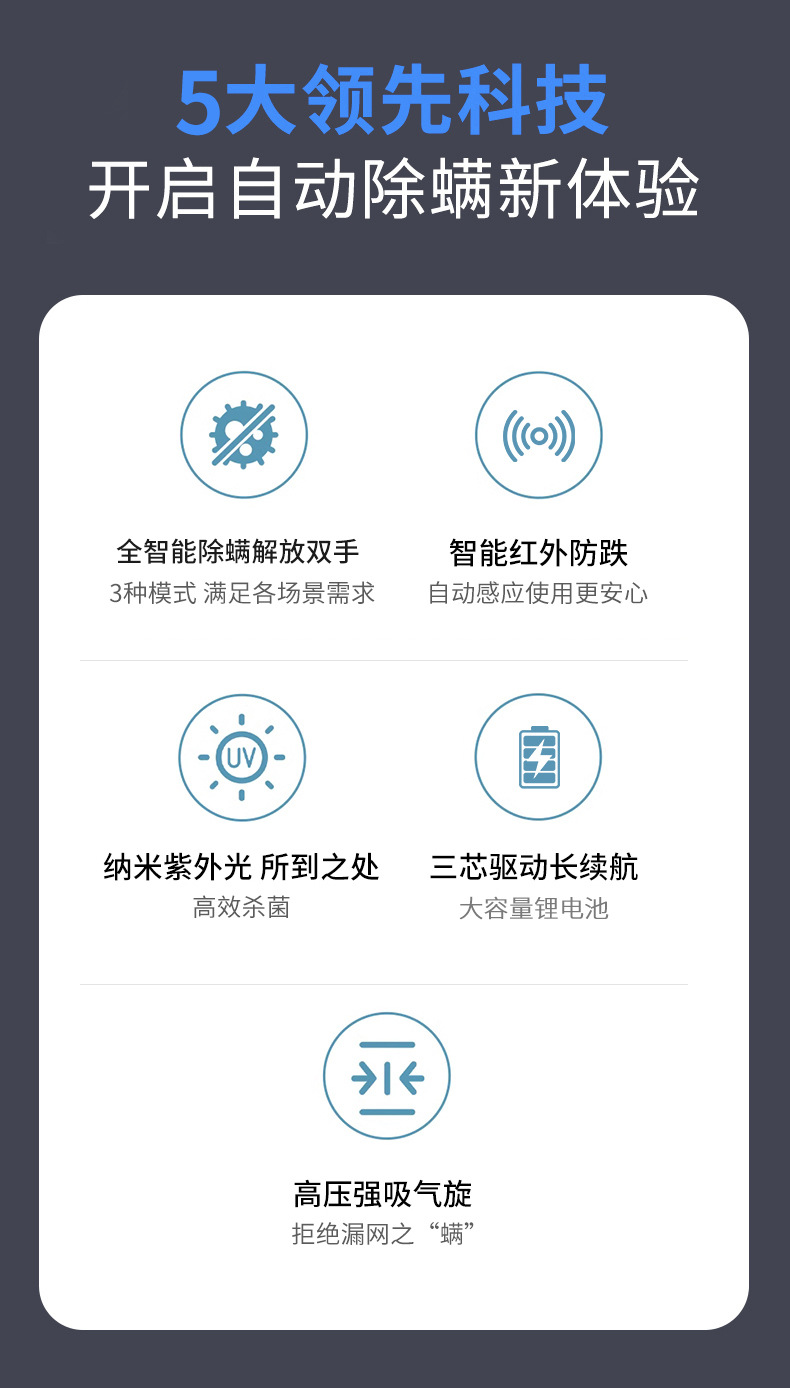 5大领先科技
开启自动除螨新体验

全智能除螨解放双手
3种模式 满足各场景需求

智能红外防跌
自动感应使用更安心

UV

纳米紫外光 所到之处
高效杀菌

三芯驱动长续航
大容量锂电池

高压强吸气旋
拒绝漏网之“螨”