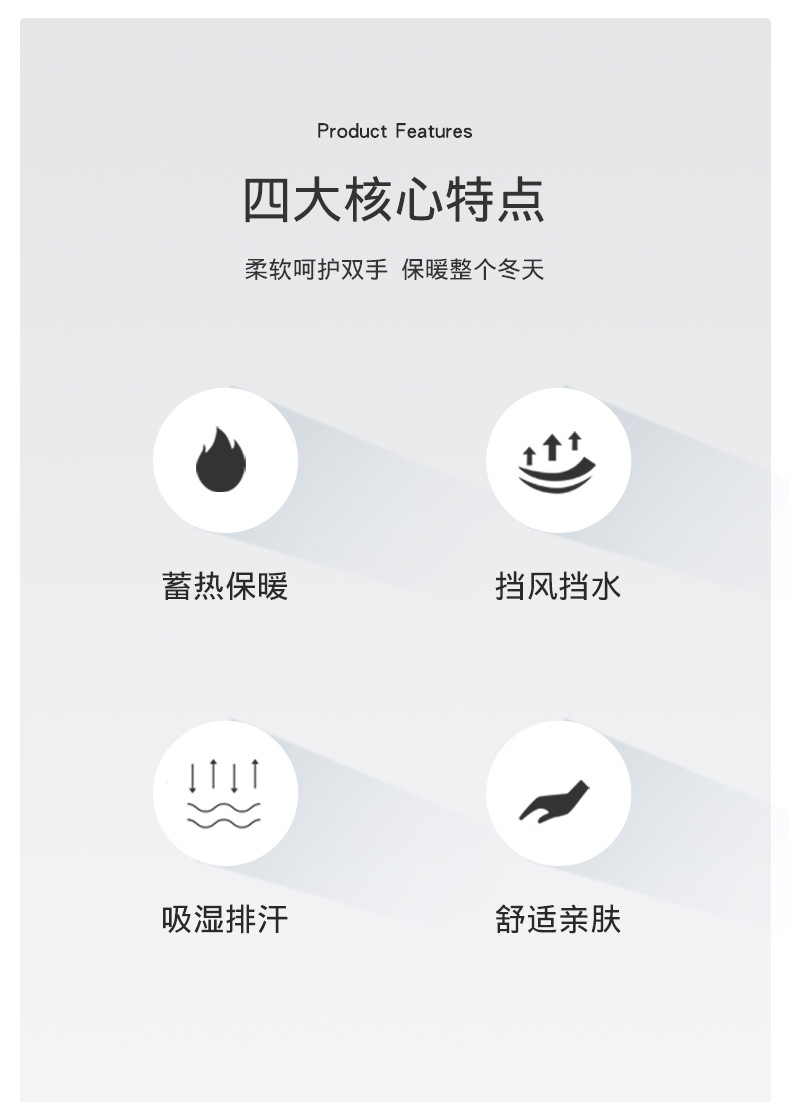 Product Features

四大核心特点

柔软呵护双手 保暖整个冬天

蓄热保暖

挡风挡水

吸湿排汗

舒适亲肤