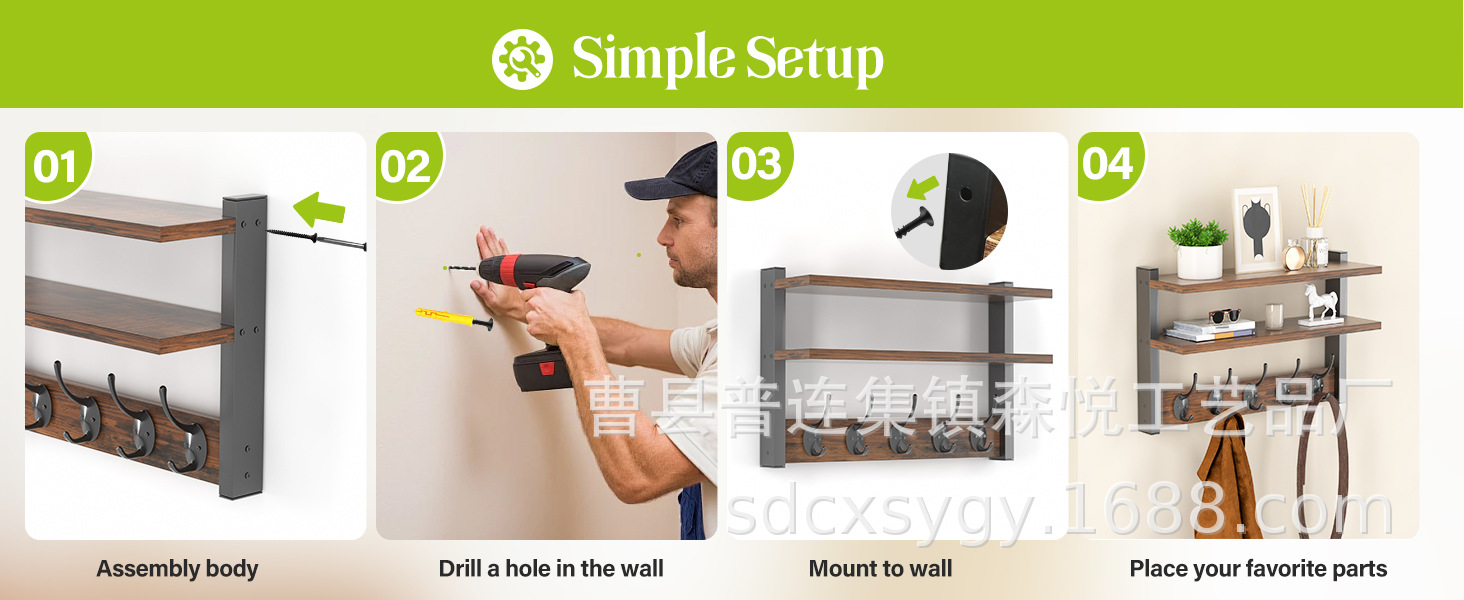 Simple Setup

01

02

03

04

曹县普连集镇森悦工艺品厂

sdcxsygy.1688.com

Assembly body

Drill a hole in the wall

Mount to wall

Place your favorite parts