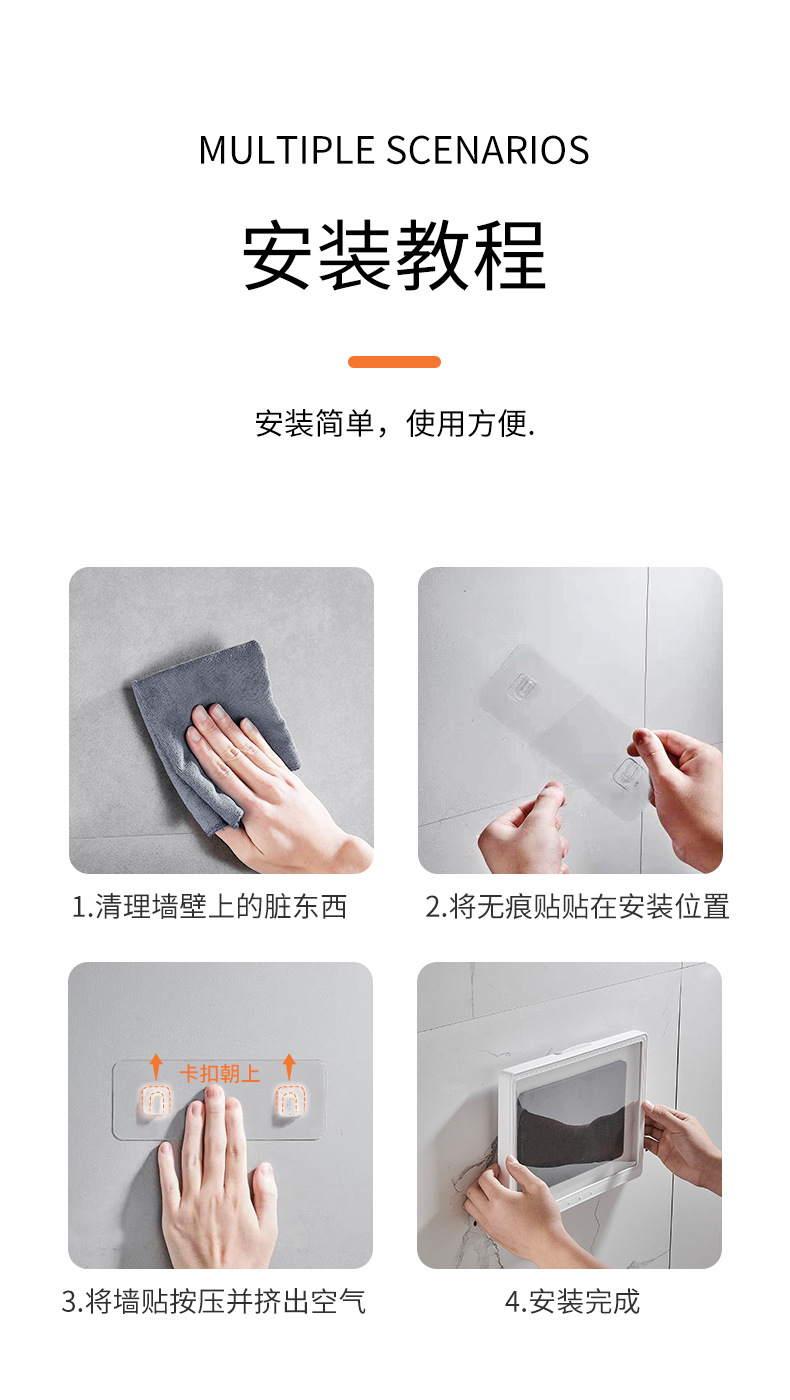 MULTIPLE SCENARIOS

安装教程

安装简单，使用方便.

1.清理墙壁上的脏东西

2.将无痕贴贴在安装位置

卡扣朝上

3.将墙贴按压并挤出空气

4.安装完成