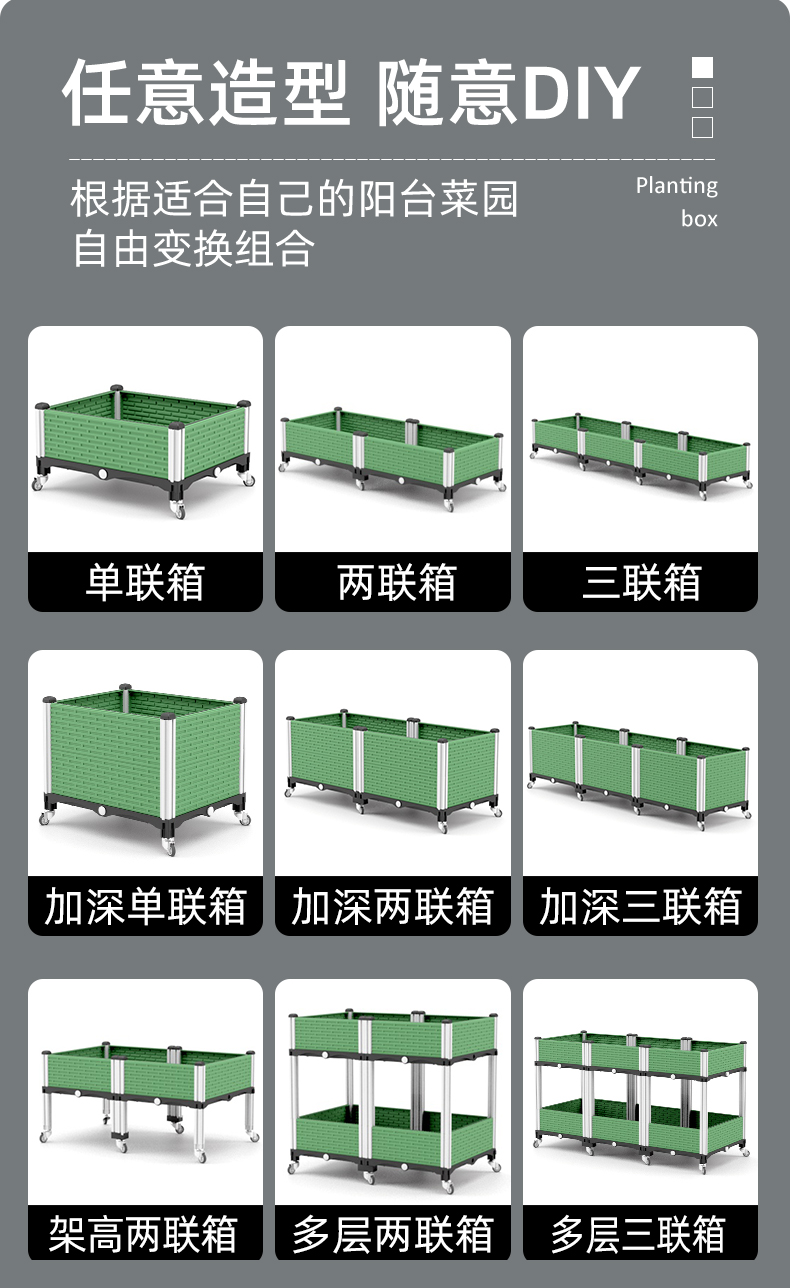 任意造型 随意DIY

根据适合自己的阳台菜园
自由变换组合

Planting box

单联箱

两联箱

三联箱

加深单联箱

加深两联箱

加深三联箱

架高两联箱

多层两联箱

多层三联箱