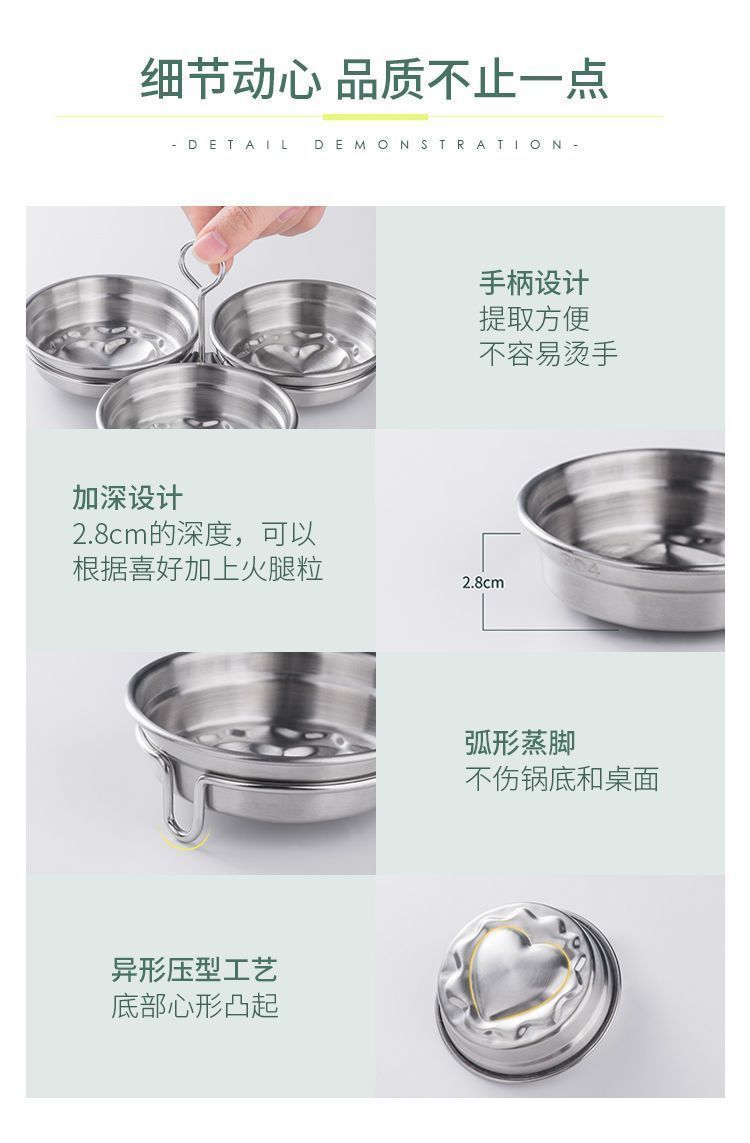 细节动心 品质不止一点

- DETAIL DEMONSTRATION -

手柄设计
提取方便
不容易烫手

加深设计
2.8cm的深度，可以
根据喜好加上火腿粒

2.8cm

304

弧形蒸脚
不伤锅底和桌面

异形压型工艺
底部心形凸起