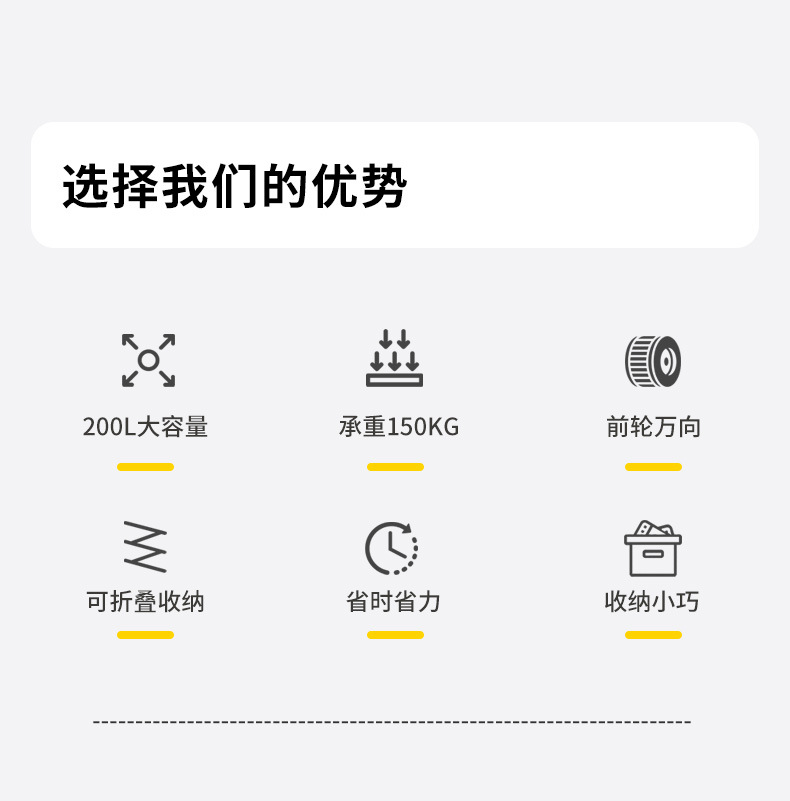 选择我们的优势

200L大容量

承重150KG

前轮万向

可折叠收纳

省时省力

收纳小巧