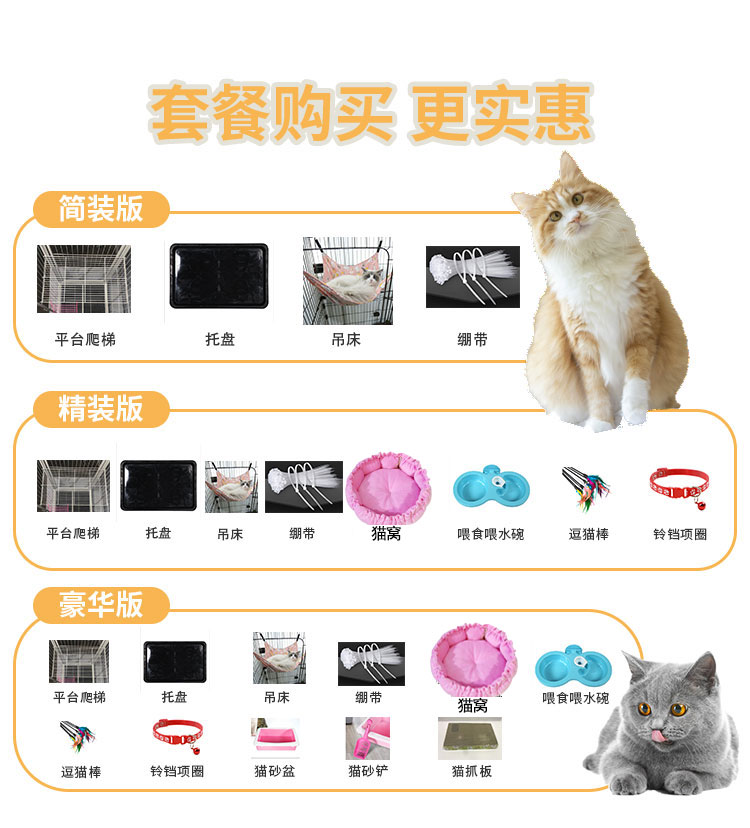 套餐购买 更实惠

简装版

平台爬梯 托盘 吊床 绷带

精装版

平台爬梯 托盘 吊床 绷带 猫窝 喂食喂水碗 逗猫棒 铃铛项圈

豪华版

平台爬梯 托盘 吊床 绷带 猫窝 喂食喂水碗

逗猫棒 铃铛项圈 猫砂盆 猫砂铲 猫抓板