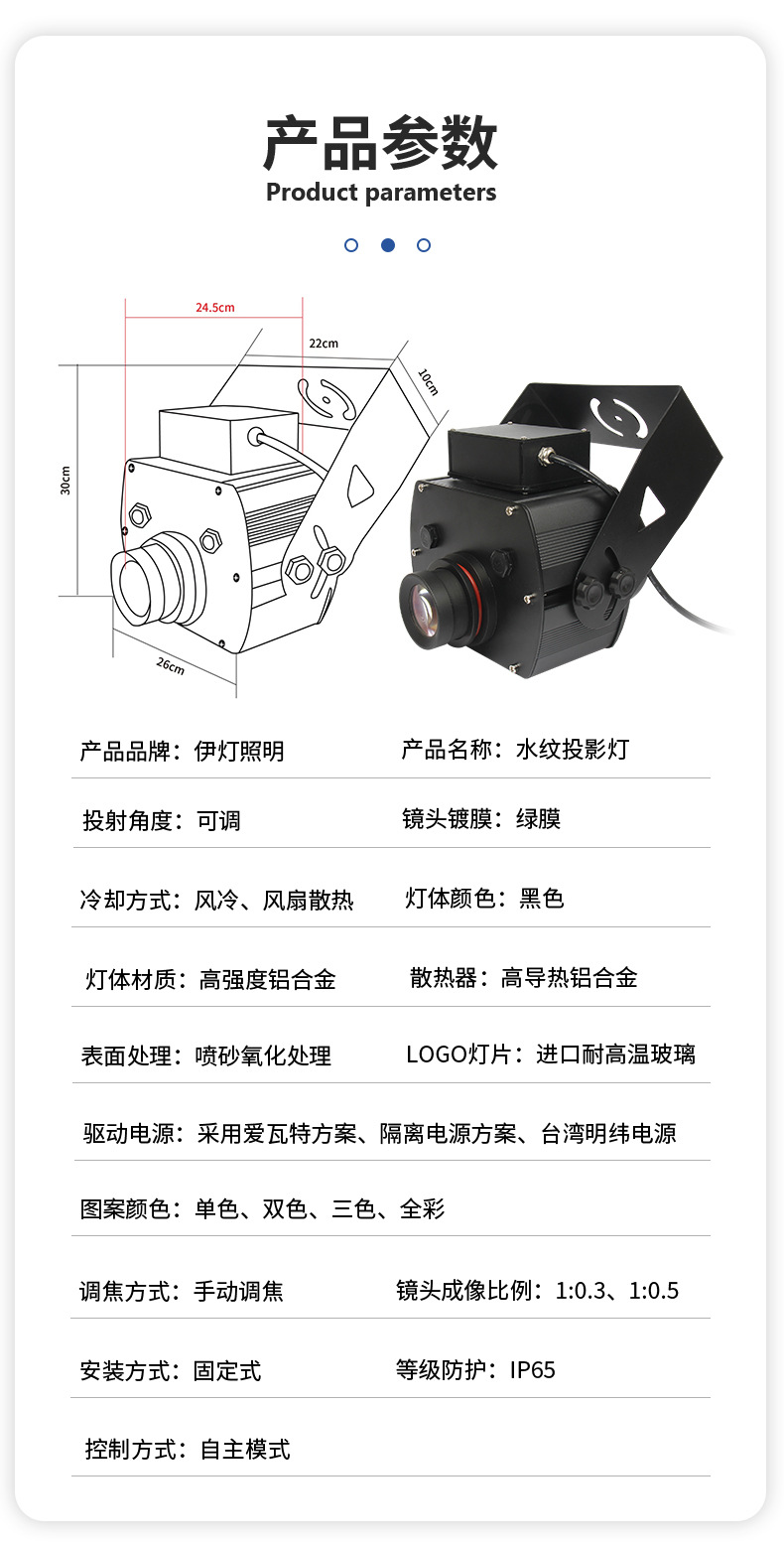 产品参数
Product parameters

24.5cm
22cm
10cm
30cm
26cm

产品品牌：伊灯照明　产品名称：水纹投影灯

投射角度：可调　镜头镀膜：绿膜

冷却方式：风冷、风扇散热　灯体颜色：黑色

灯体材质：高强度铝合金　散热器：高导热铝合金

表面处理：喷砂氧化处理　LOGO灯片：进口耐高温玻璃

驱动电源：采用爱瓦特方案、隔离电源方案、台湾明纬电源

图案颜色：单色、双色、三色、全彩

调焦方式：手动调焦　镜头成像比例：1:0.3、1:0.5

安装方式：固定式　等级防护：IP65

控制方式：自主模式