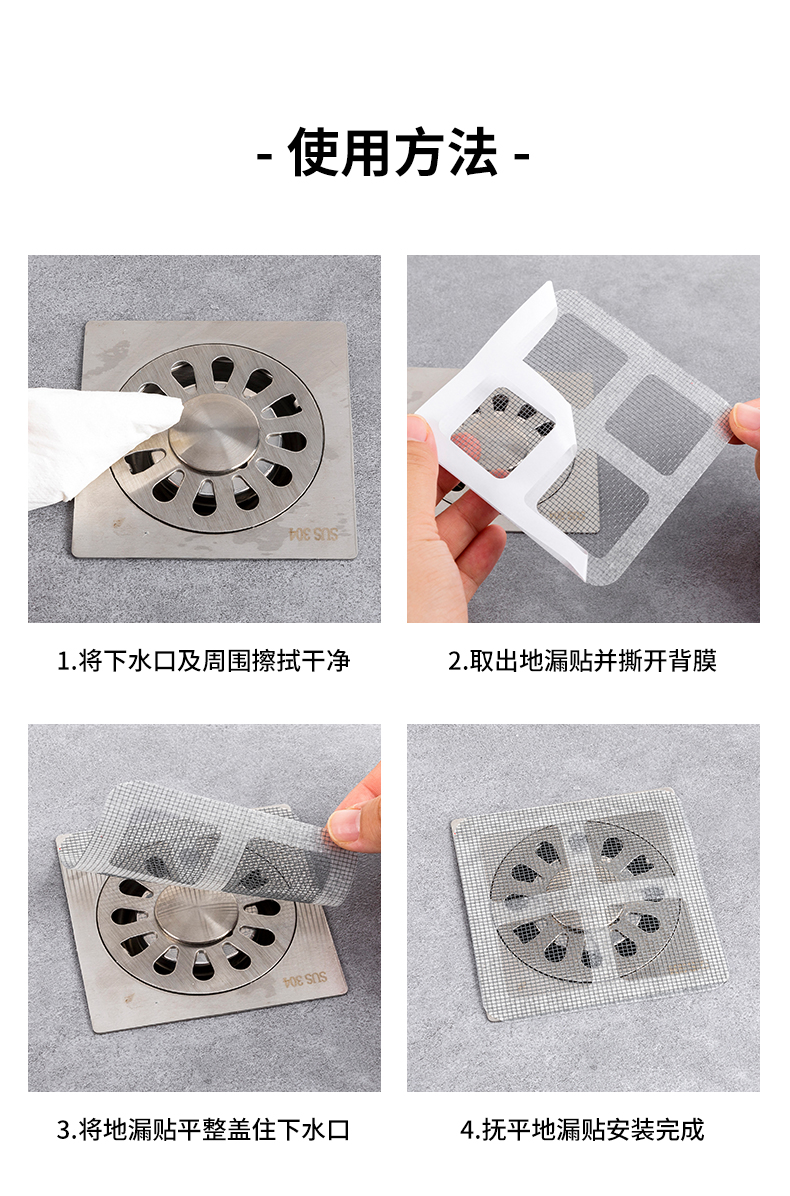 - 使用方法 -

SUS 304

1.将下水口及周围擦拭干净

2.取出地漏贴并撕开背膜

SUS 304

3.将地漏贴平整盖住下水口

4.抚平地漏贴安装完成