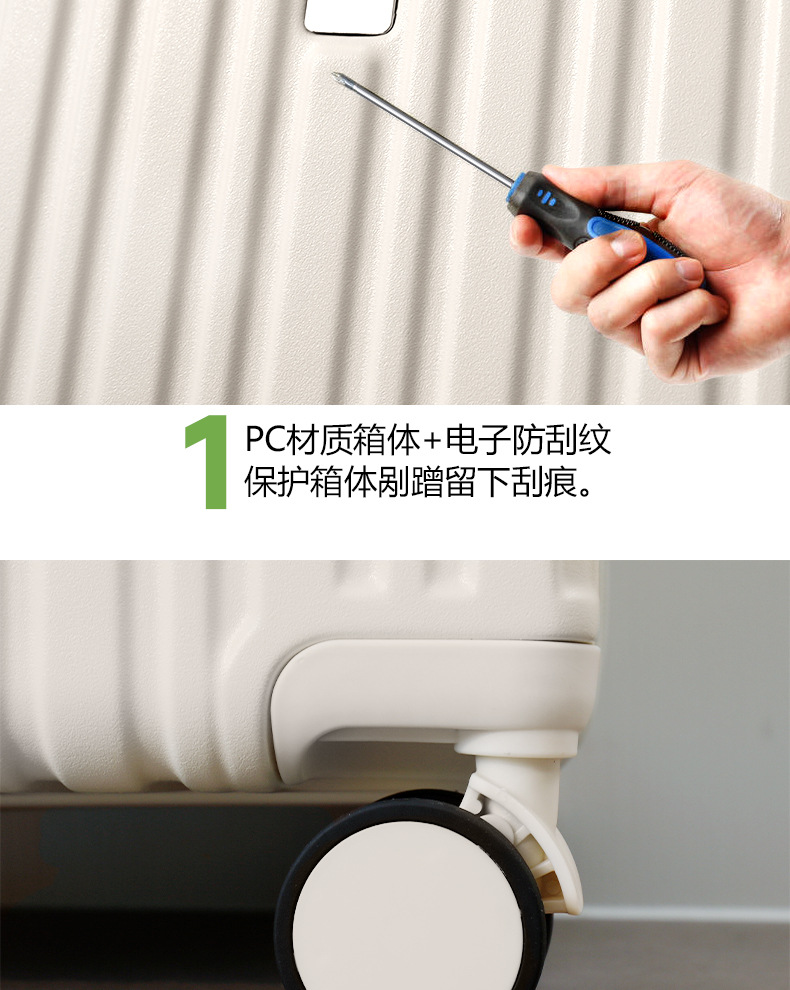 1 PC材质箱体+电子防刮纹
保护箱体剐蹭留下刮痕。