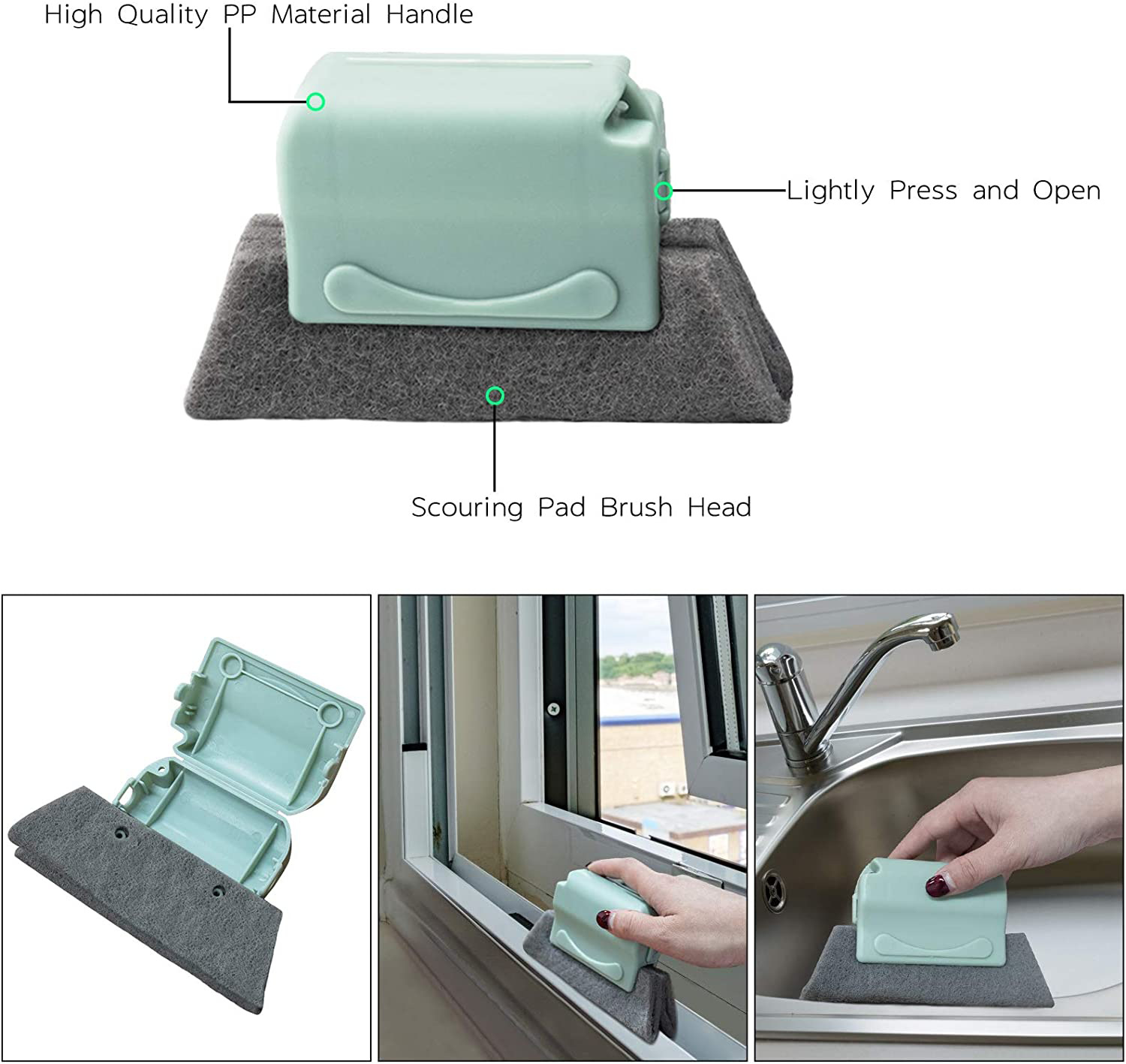 High Quality PP Material Handle

Lightly Press and Open

Scouring Pad Brush Head