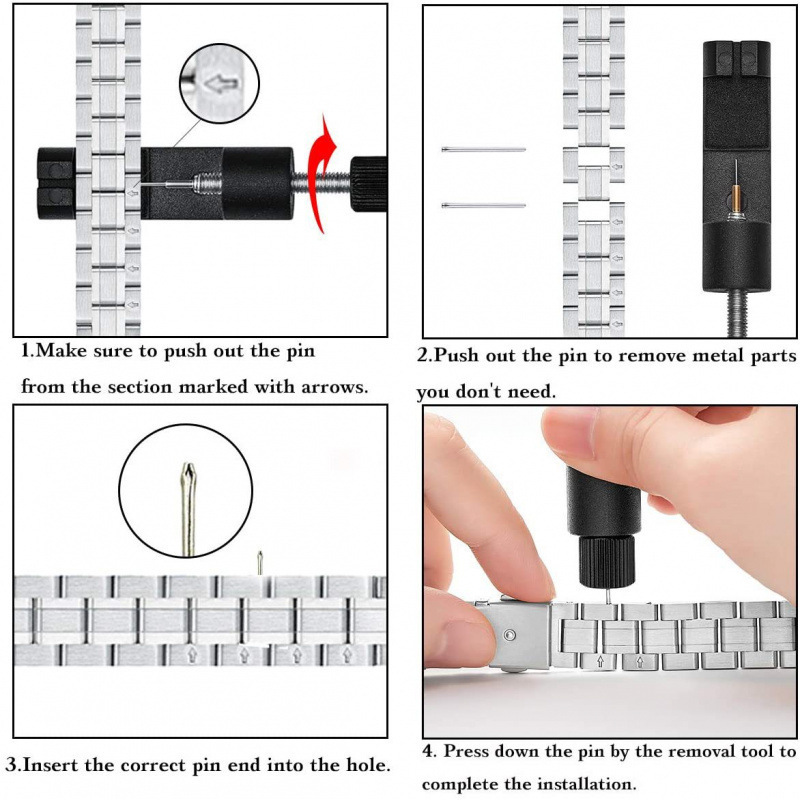 1.Make sure to push out the pin from the section marked with arrows.

2.Push out the pin to remove metal parts you don't need.

3.Insert the correct pin end into the hole.

4. Press down the pin by the removal tool to complete the installation.