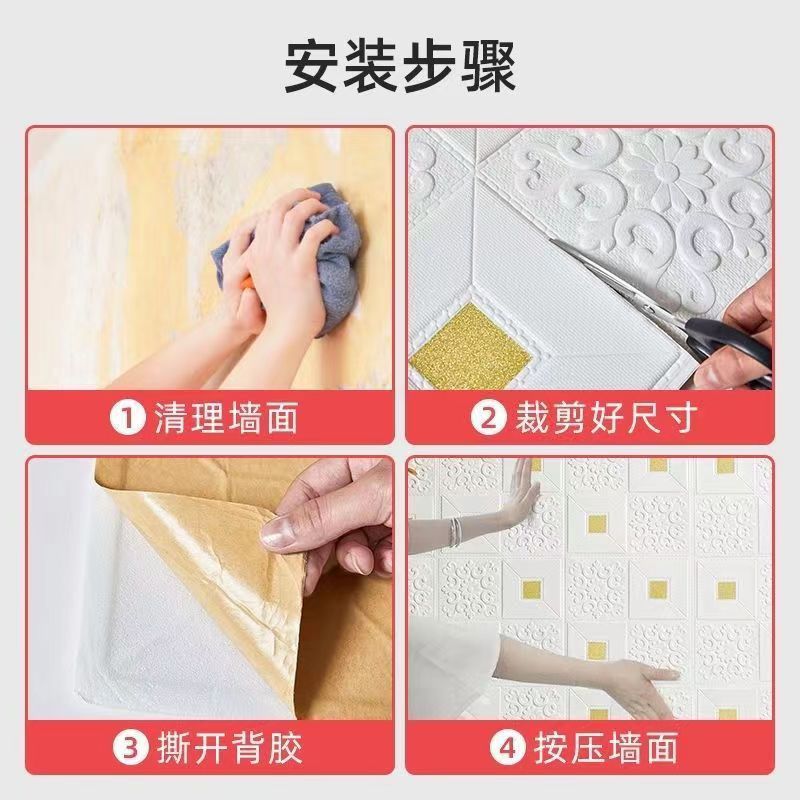 安装步骤

1 清理墙面

2 裁剪好尺寸

3 撕开背胶

4 按压墙面