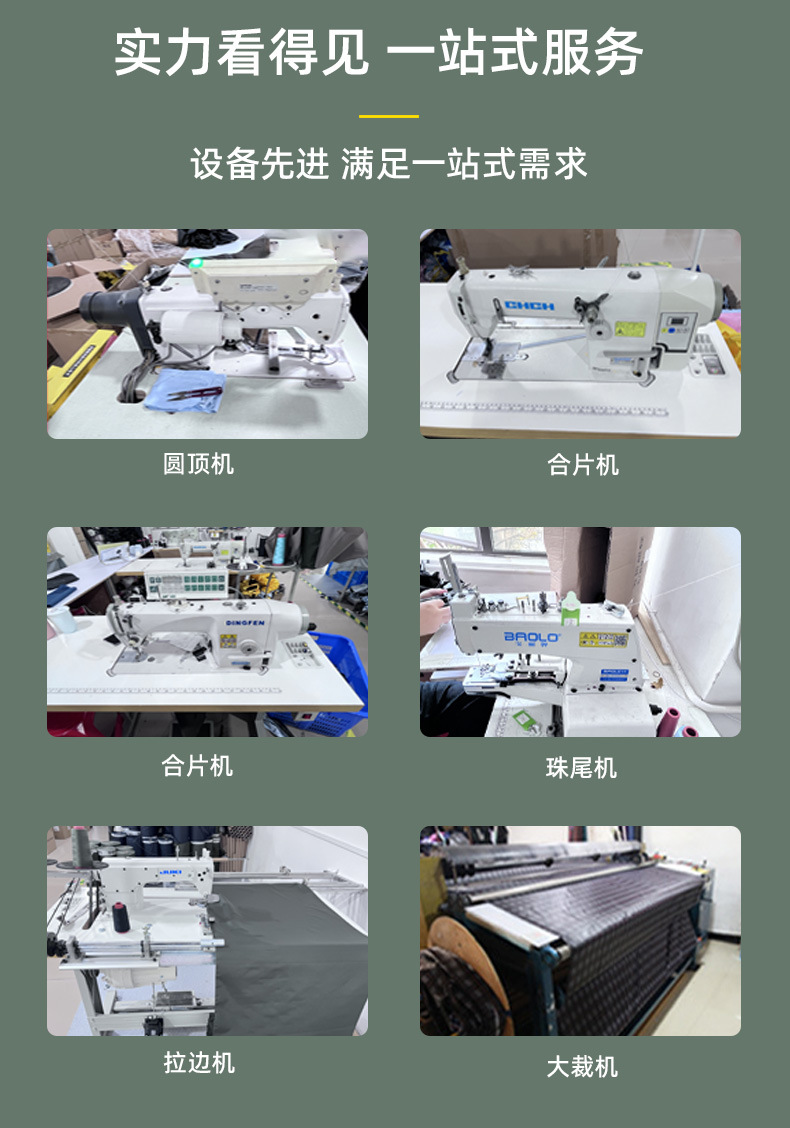 实力看得见 一站式服务

设备先进 满足一站式需求

CHCH

圆顶机

合片机

DINGFEN

BAOLO

合片机

珠尾机

JUKI

拉边机

大裁机