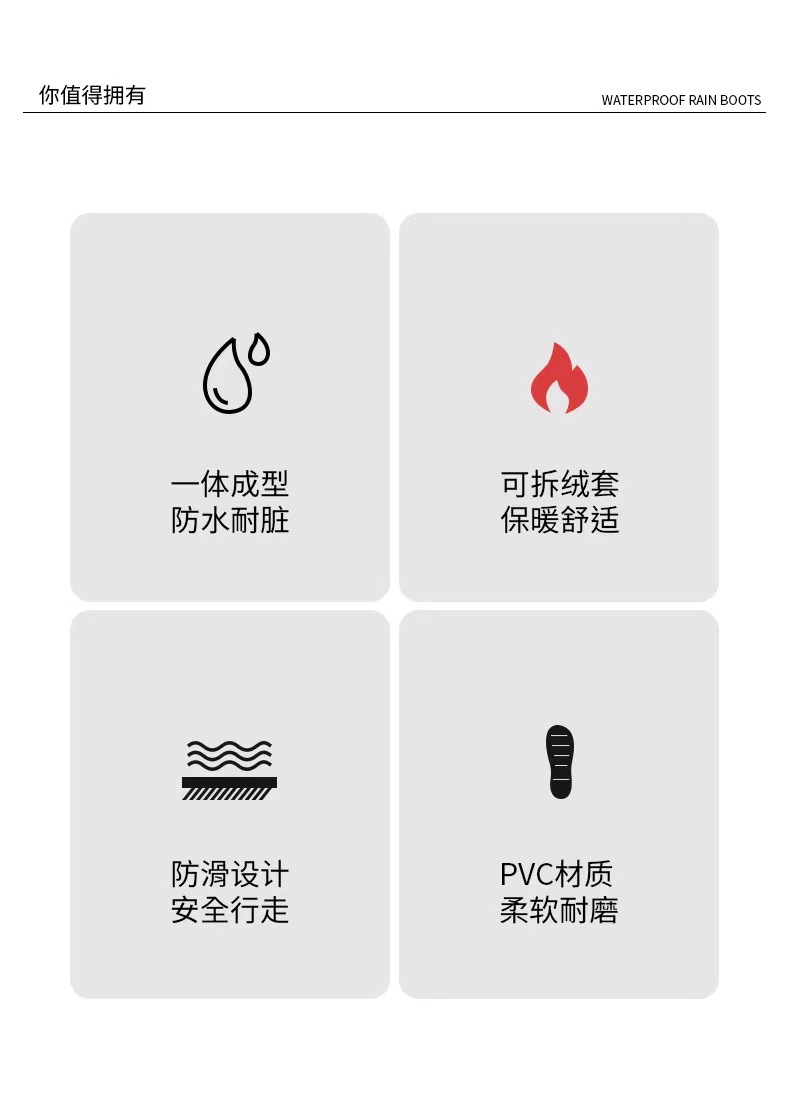 你值得拥有

WATERPROOF RAIN BOOTS

一体成型
防水耐脏

可拆绒套
保暖舒适

防滑设计
安全行走

PVC材质
柔软耐磨