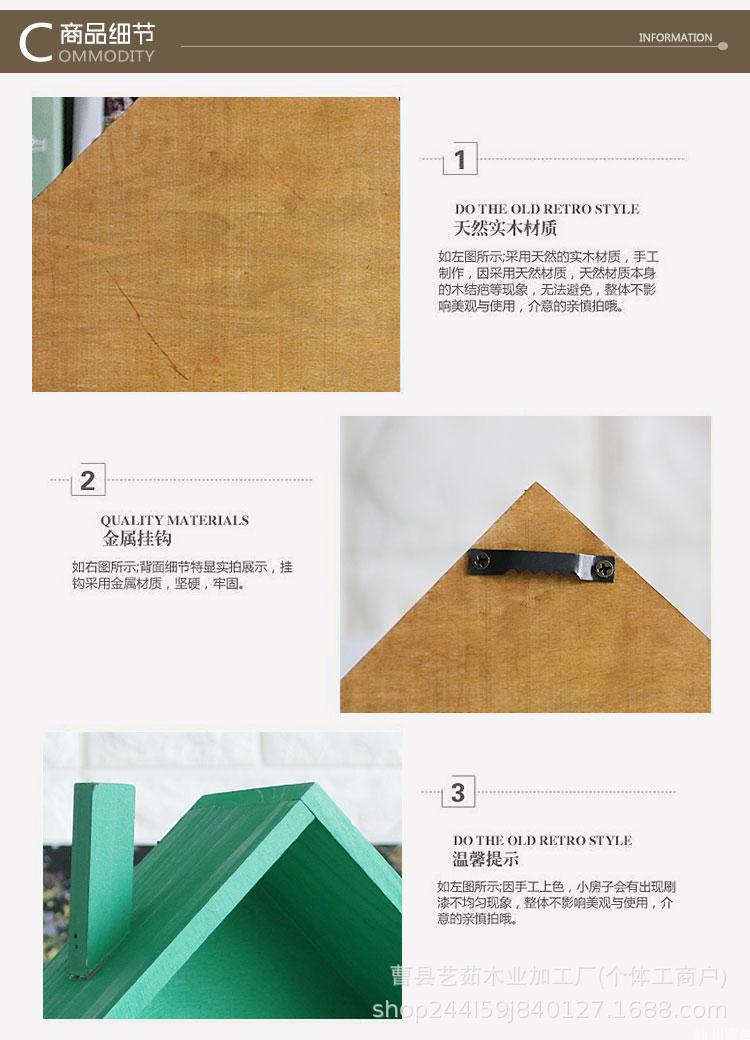 C 商品细节
OMMODITY

INFORMATION

1

DO THE OLD RETRO STYLE
天然实木材质

如左图所示;采用天然的实木材质，手工制作，因采用天然材质，天然材质本身的木结疤等现象，无法避免，整体不影响美观与使用，介意的亲慎拍哦。

2

QUALITY MATERIALS
金属挂钩

如右图所示;背面细节特显实拍展示，挂钩采用金属材质，坚硬，牢固。

3

DO THE OLD RETRO STYLE
温馨提示

如左图所示;因手工上色，小房子会有出现刷漆不均匀现象，整体不影响美观与使用，介意的亲慎拍哦。

曹县艺茹木业加工厂(个体工商户)
shop244l59j840127.1688.com