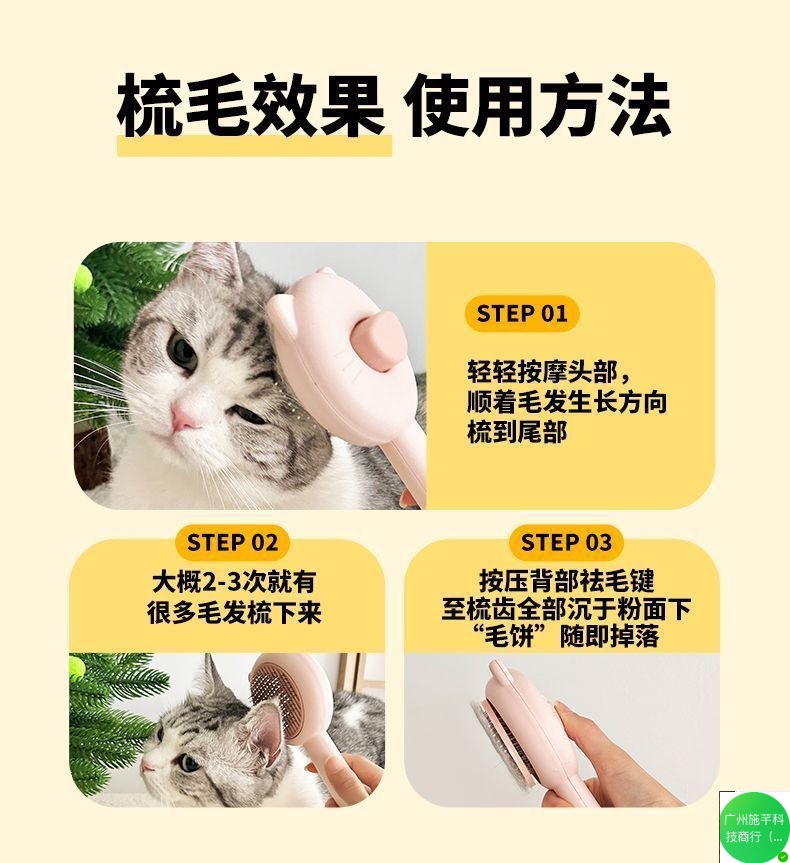 梳毛效果 使用方法

STEP 01

轻轻按摩头部，顺着毛发生长方向梳到尾部

STEP 02

大概2-3次就有很多毛发梳下来

STEP 03

按压背部祛毛键至梳齿全部沉于粉面下“毛饼”随即掉落

广州施芊科技商行（...