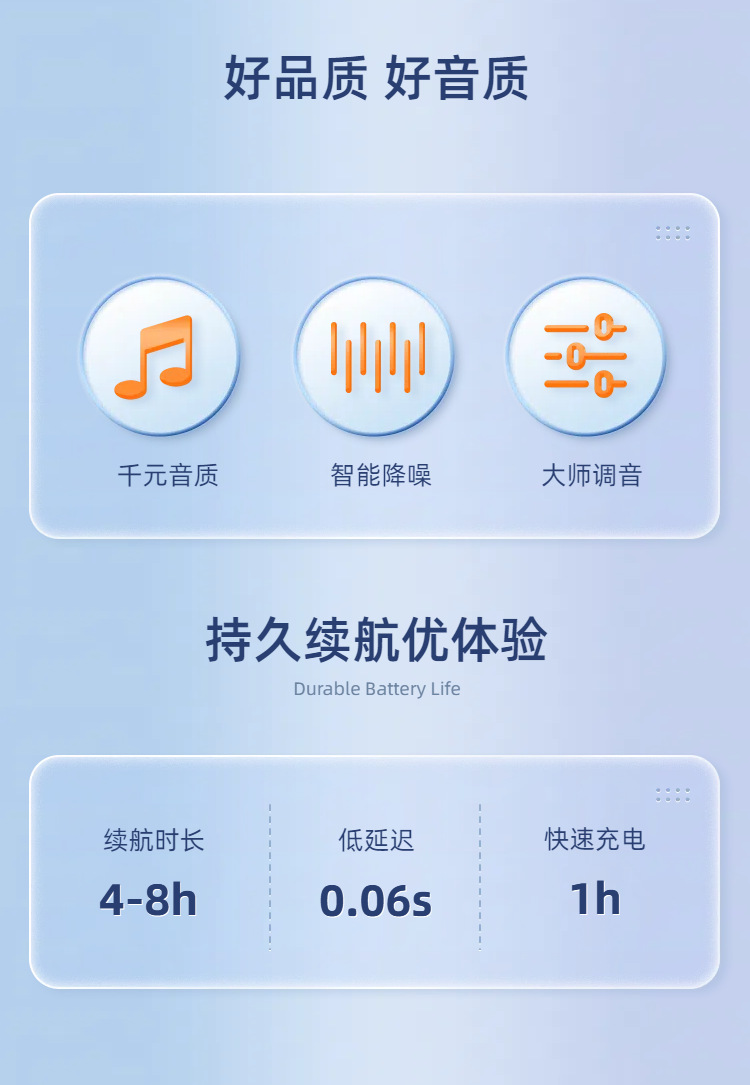 好品质 好音质

千元音质

智能降噪

大师调音

持久续航优体验

Durable Battery Life

续航时长
4-8h

低延迟
0.06s

快速充电
1h