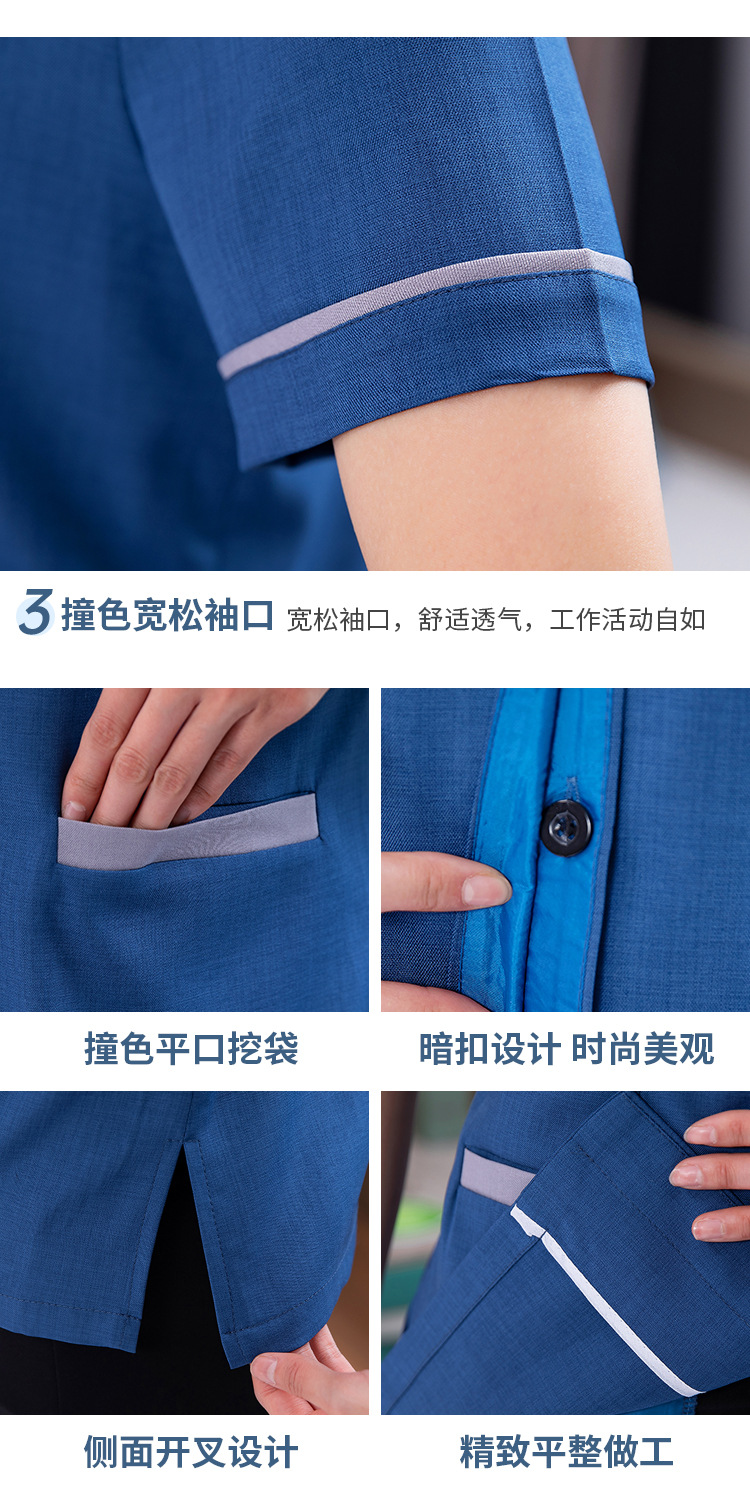 3 撞色宽松袖口 宽松袖口，舒适透气，工作活动自如

撞色平口挖袋

暗扣设计 时尚美观

侧面开叉设计

精致平整做工