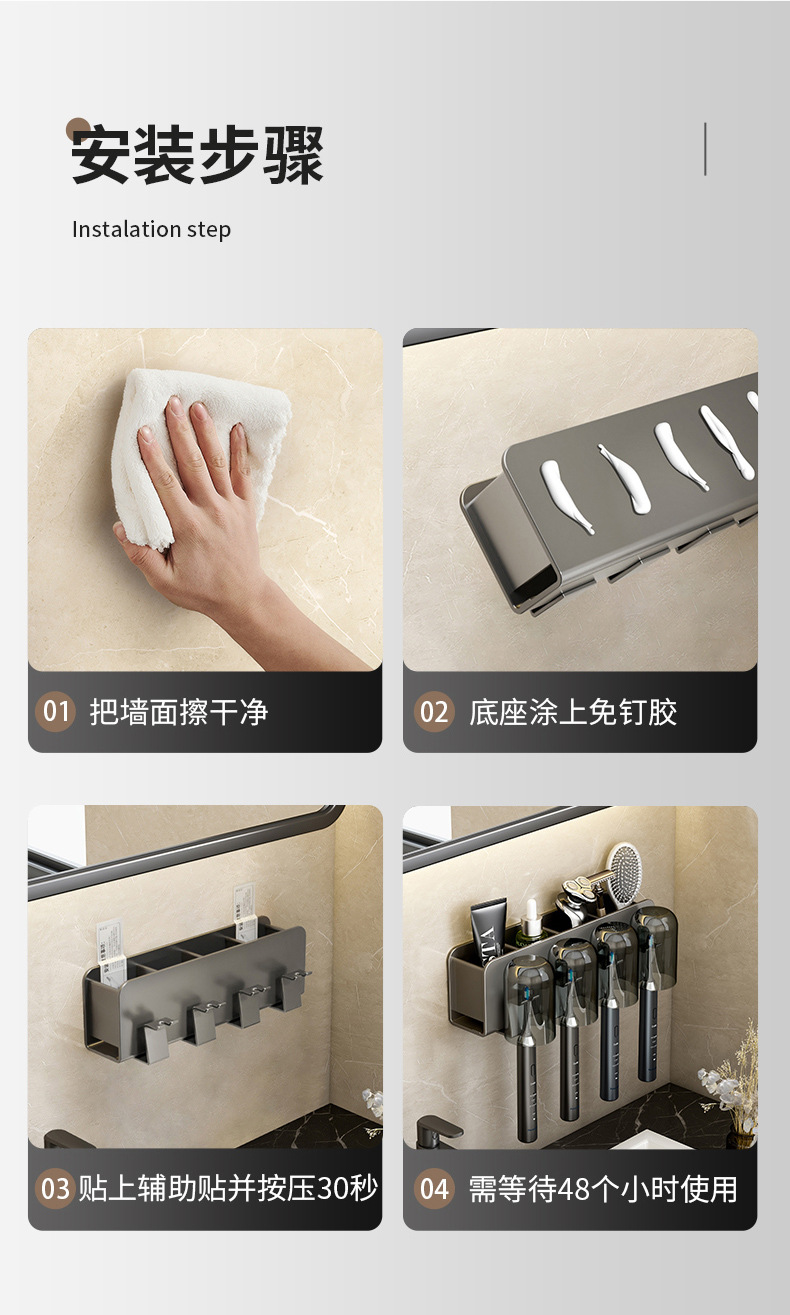 安装步骤

Instalation step

01 把墙面擦干净

02 底座涂上免钉胶

03 贴上辅助贴并按压30秒

04 需等待48个小时使用