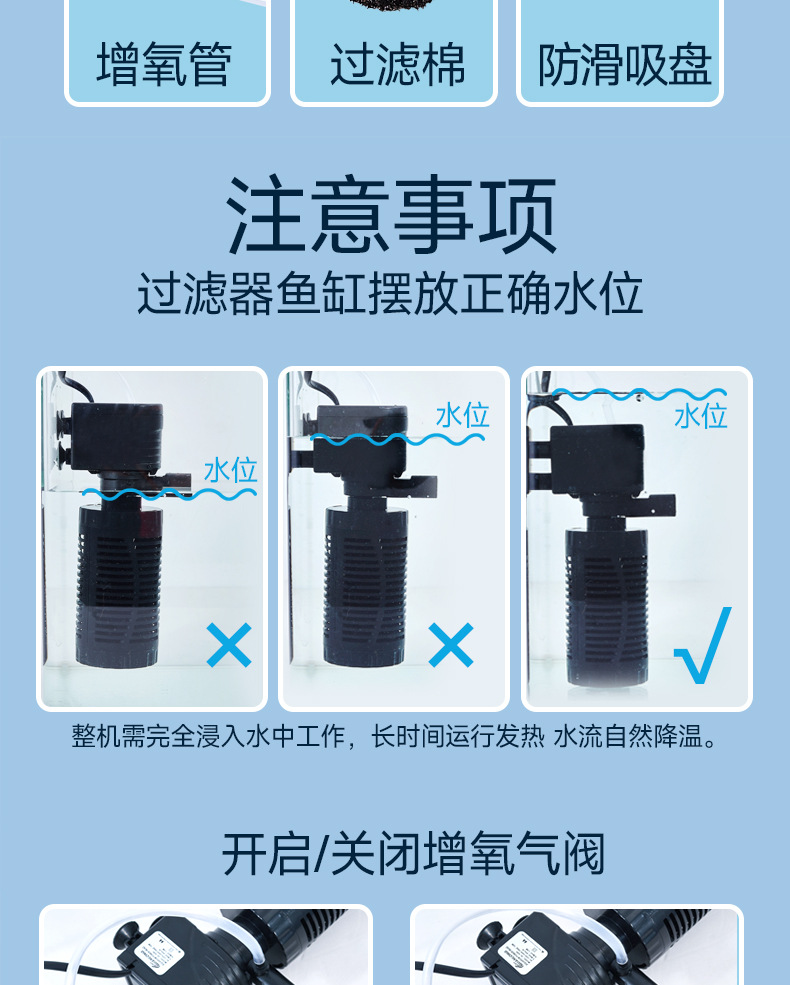 增氧管

过滤棉

防滑吸盘

注意事项

过滤器鱼缸摆放正确水位

水位

×

水位

×

水位

√

整机需完全浸入水中工作，长时间运行发热 水流自然降温。

开启/关闭增氧气阀