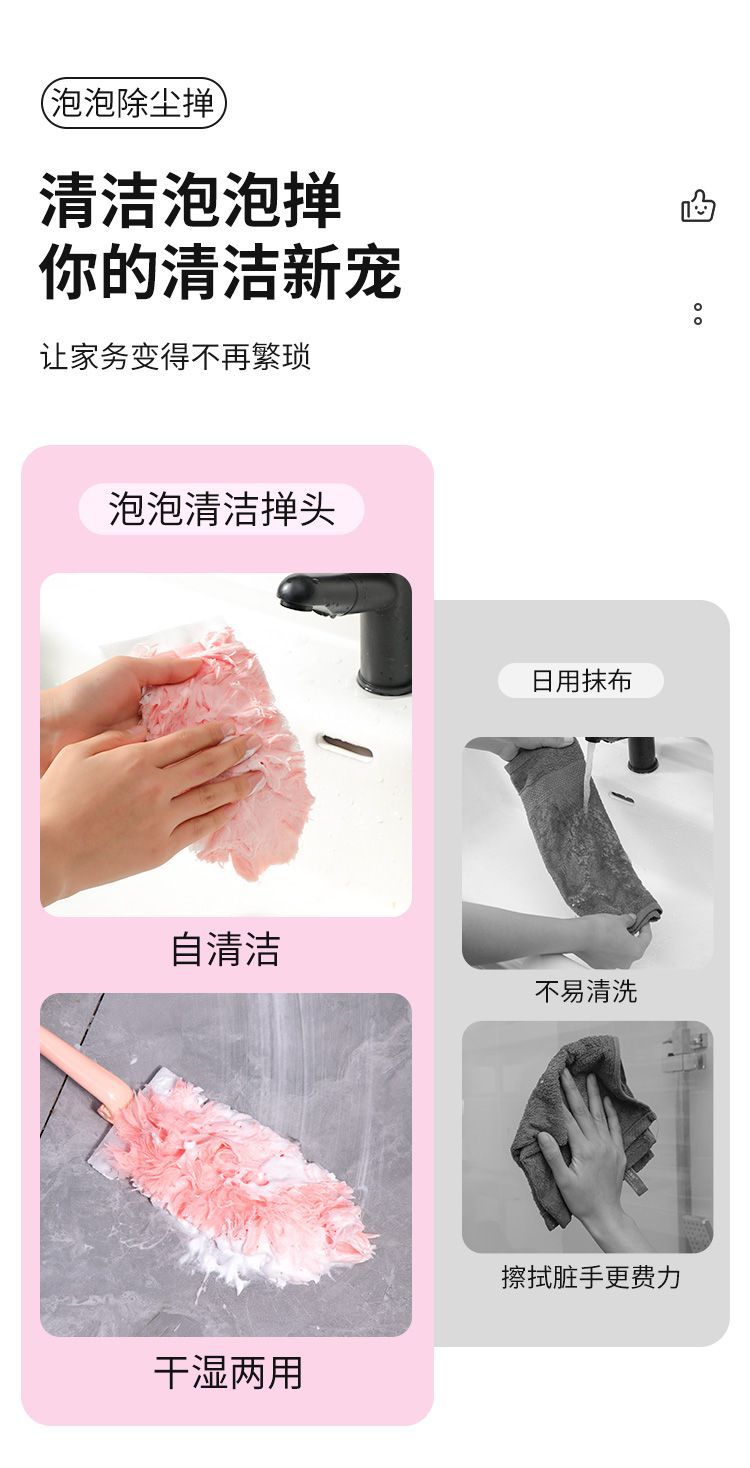 泡泡除尘掸

清洁泡泡掸
你的清洁新宠

让家务变得不再繁琐

泡泡清洁掸头

自清洁

干湿两用

日用抹布

不易清洗

擦拭脏手更费力