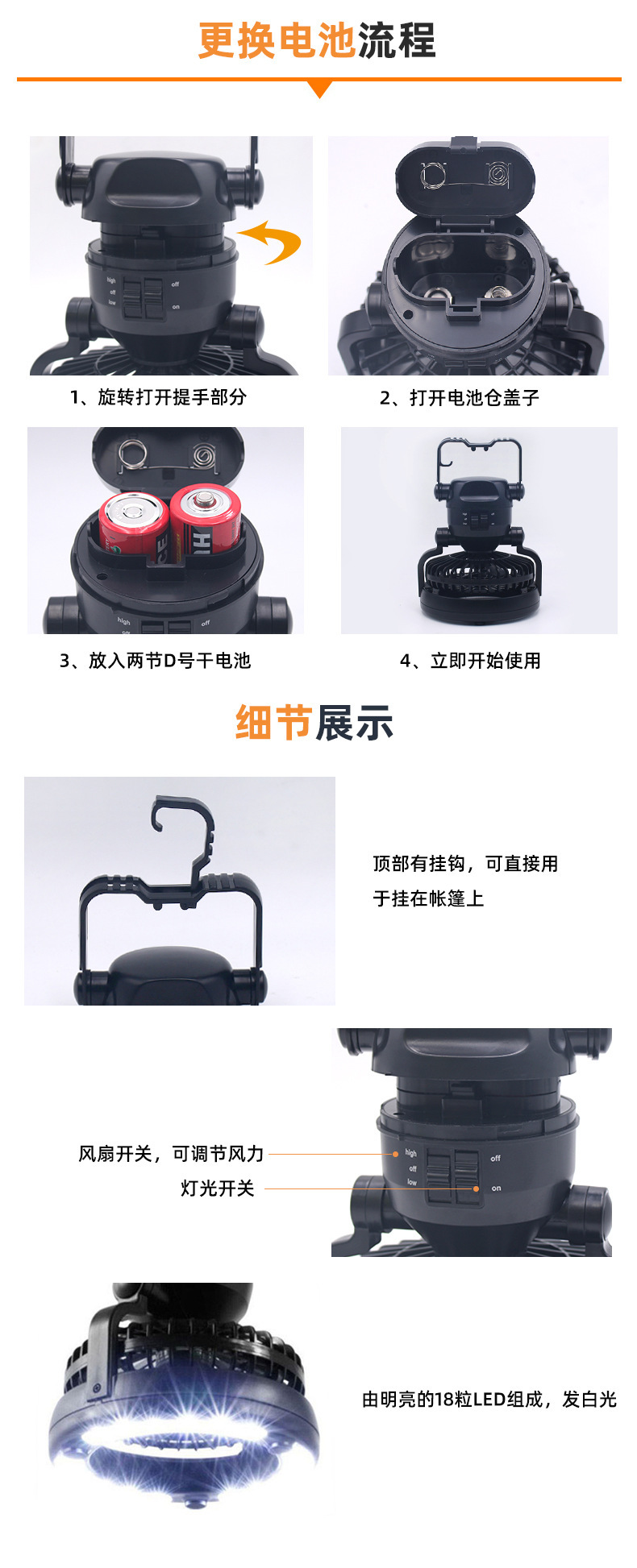 更换电池流程

high
off
low
off
on

1、旋转打开提手部分

2、打开电池仓盖子

high
off

3、放入两节D号干电池

4、立即开始使用

细节展示

顶部有挂钩，可直接用于挂在帐篷上

风扇开关，可调节风力
灯光开关
high
off
low
off
on

由明亮的18粒LED组成，发白光