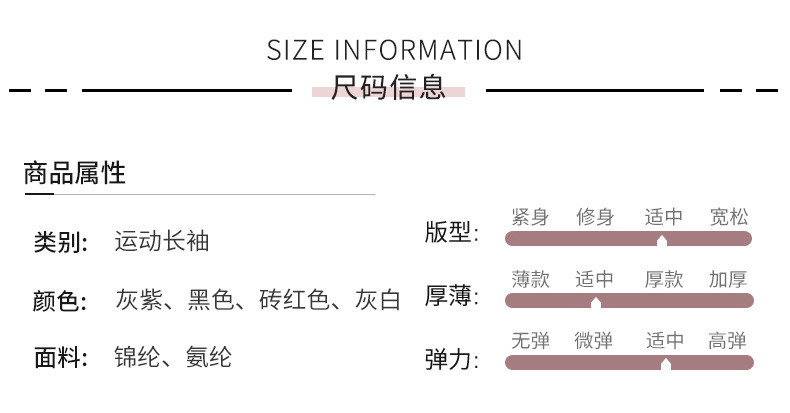 SIZE INFORMATION
尺码信息

商品属性

类别: 运动长袖

颜色: 灰紫、黑色、砖红色、灰白

面料: 锦纶、氨纶

版型: 紧身 修身 适中 宽松

厚薄: 薄款 适中 厚款 加厚

弹力: 无弹 微弹 适中 高弹