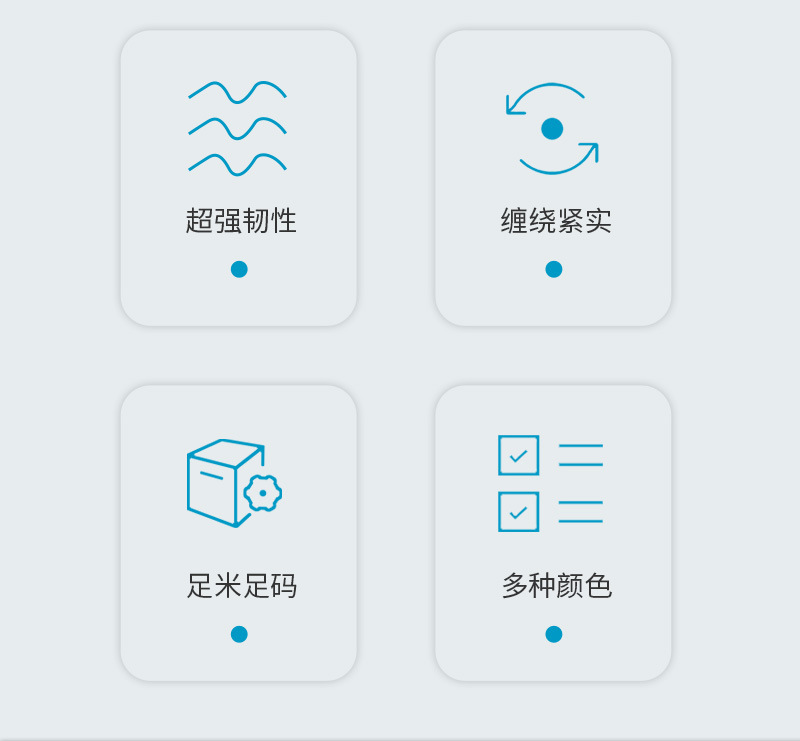 超强韧性

缠绕紧实

足米足码

多种颜色