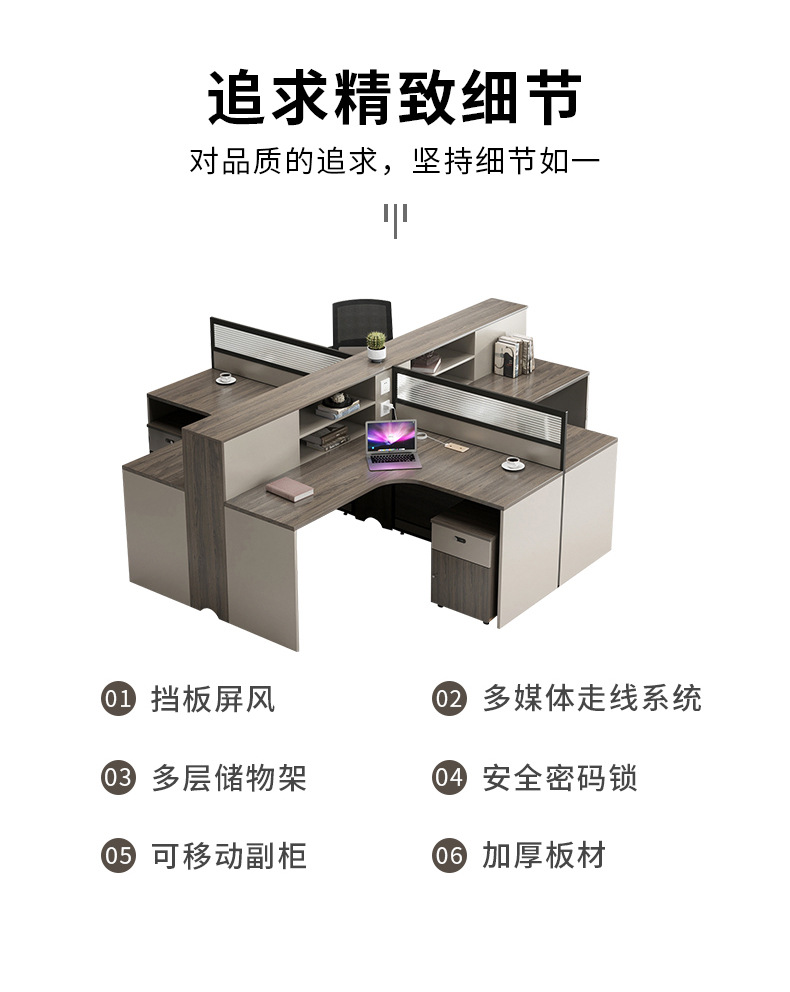 追求精致细节

对品质的追求，坚持细节如一

01 挡板屏风

02 多媒体走线系统

03 多层储物架

04 安全密码锁

05 可移动副柜

06 加厚板材