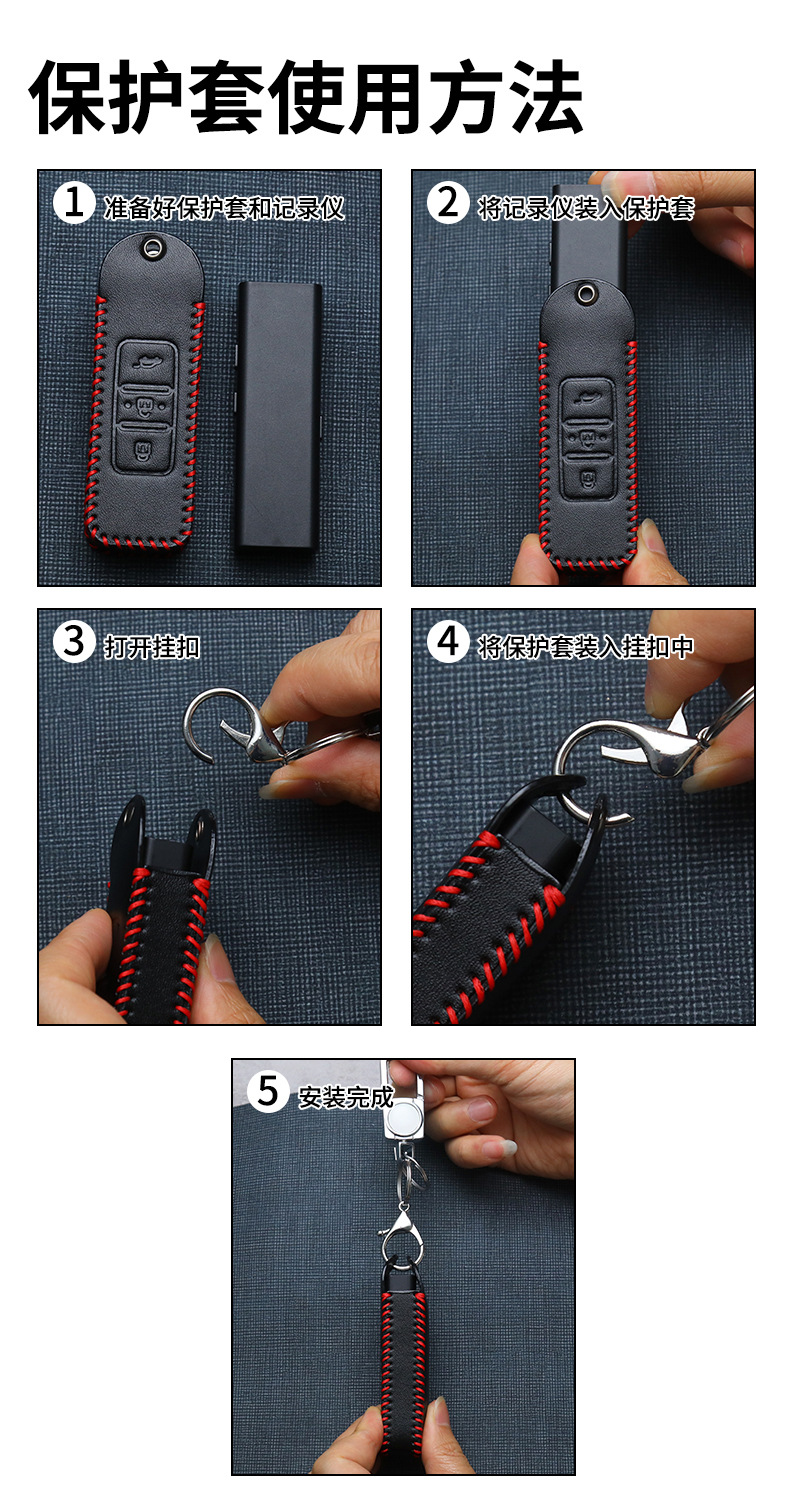 保护套使用方法

1 准备好保护套和记录仪

2 将记录仪装入保护套

3 打开挂扣

4 将保护套装入挂扣中

5 安装完成