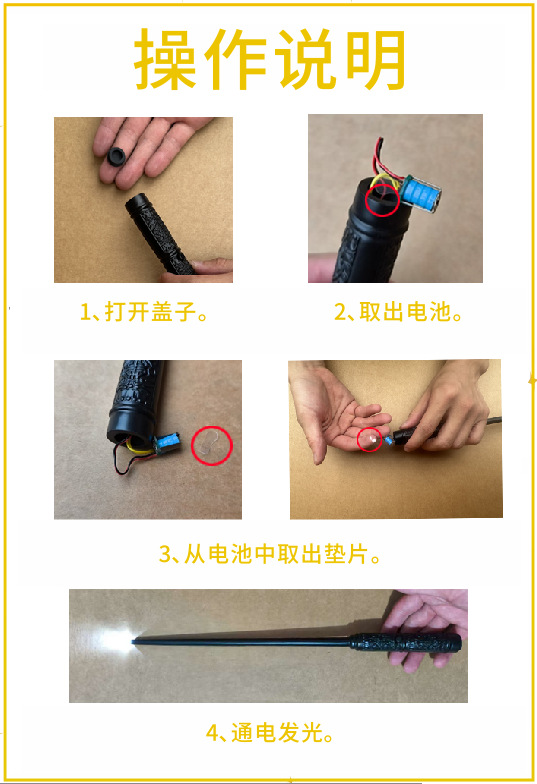 操作说明

1、打开盖子。

2、取出电池。

3、从电池中取出垫片。

4、通电发光。