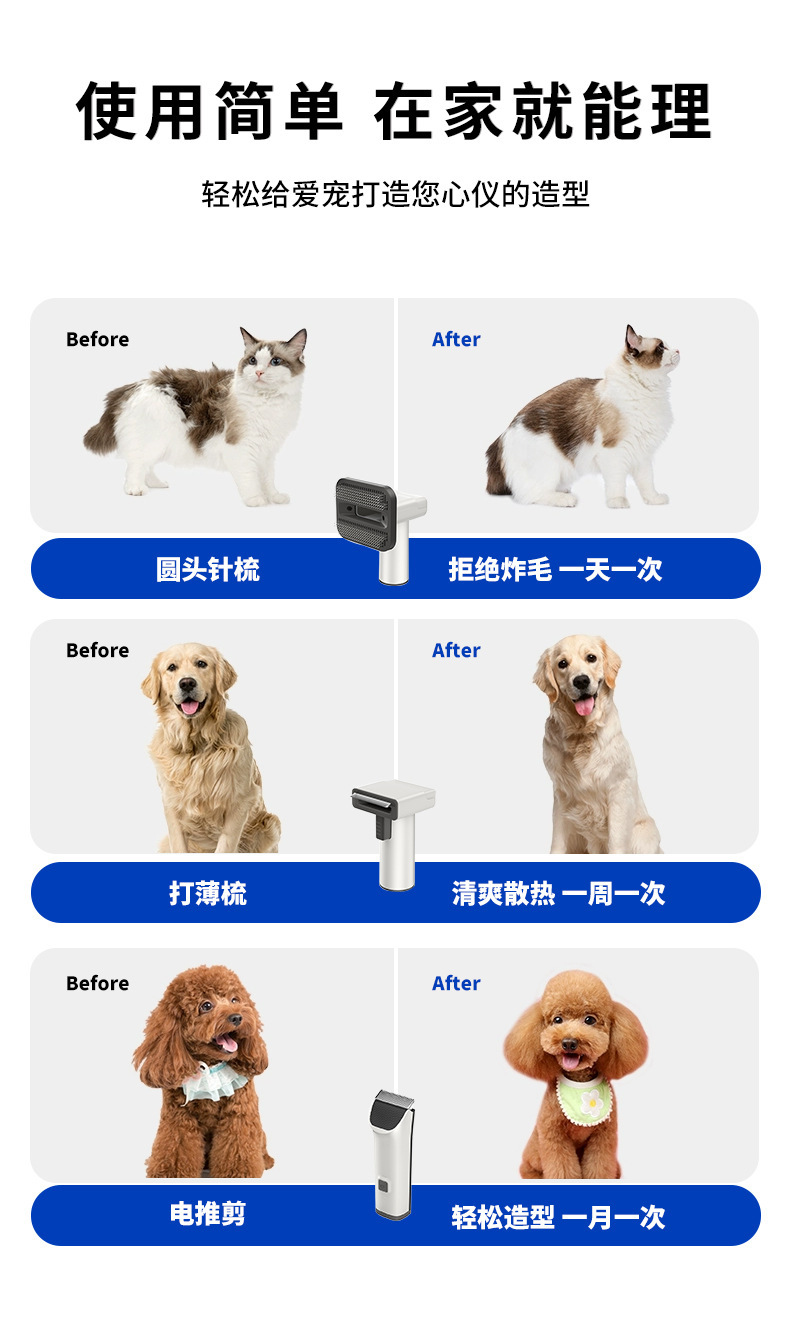 使用简单 在家就能理

轻松给爱宠打造您心仪的造型

Before

After

圆头针梳

拒绝炸毛 一天一次

Before

After

打薄梳

清爽散热 一周一次

Before

After

电推剪

轻松造型 一月一次