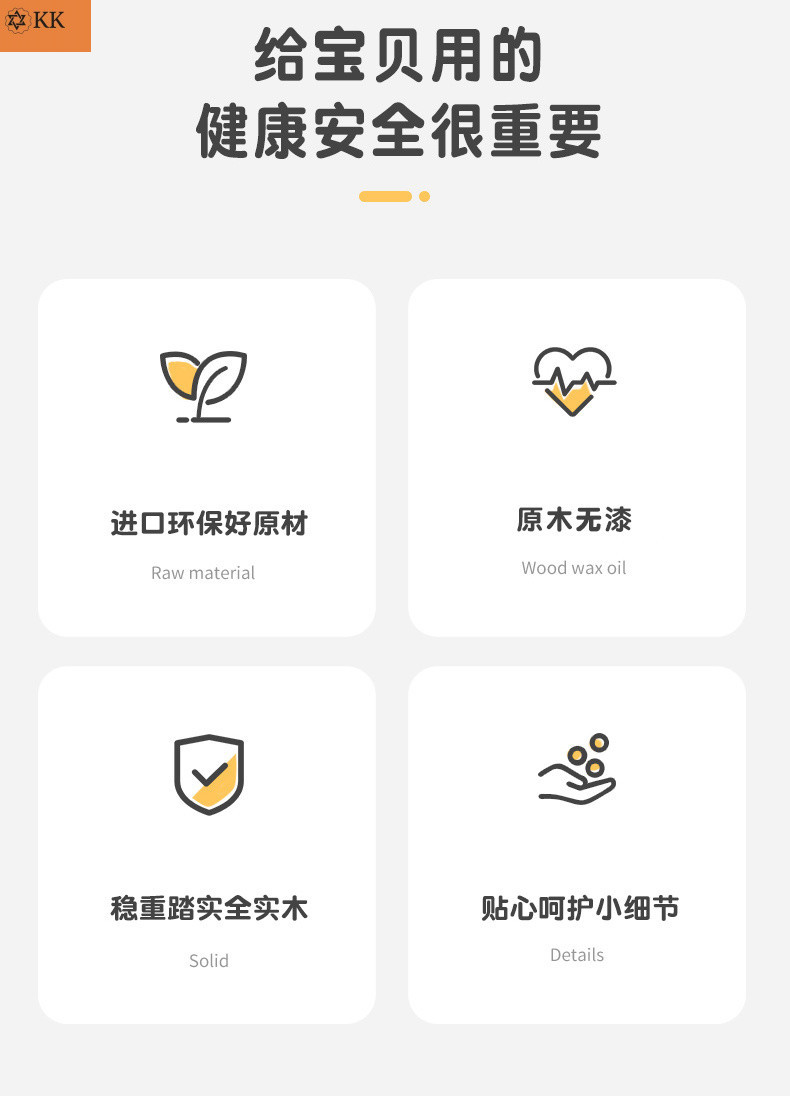 KK

给宝贝用的
健康安全很重要

进口环保好原材

Raw material

原木无漆

Wood wax oil

稳重踏实全实木

Solid

贴心呵护小细节

Details