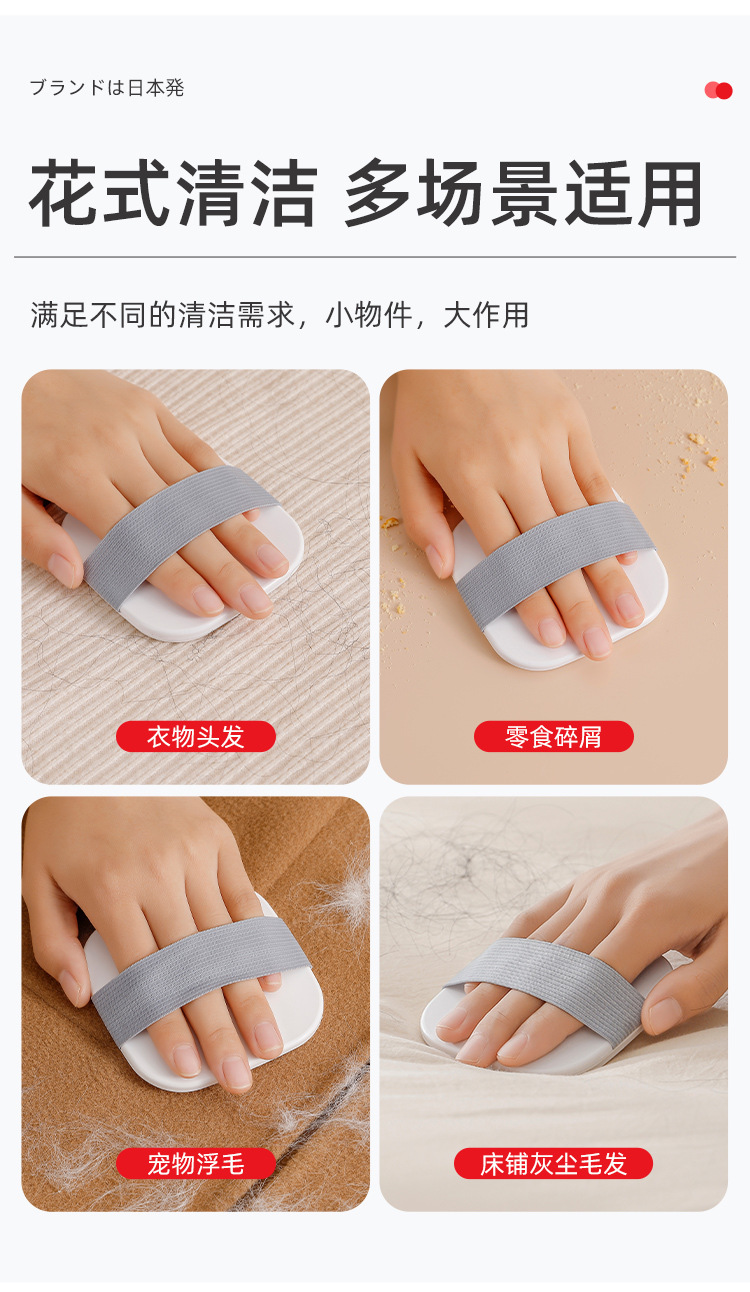 ブランドは日本発

花式清洁 多场景适用

满足不同的清洁需求，小物件，大作用

衣物头发

零食碎屑

宠物浮毛

床铺灰尘毛发