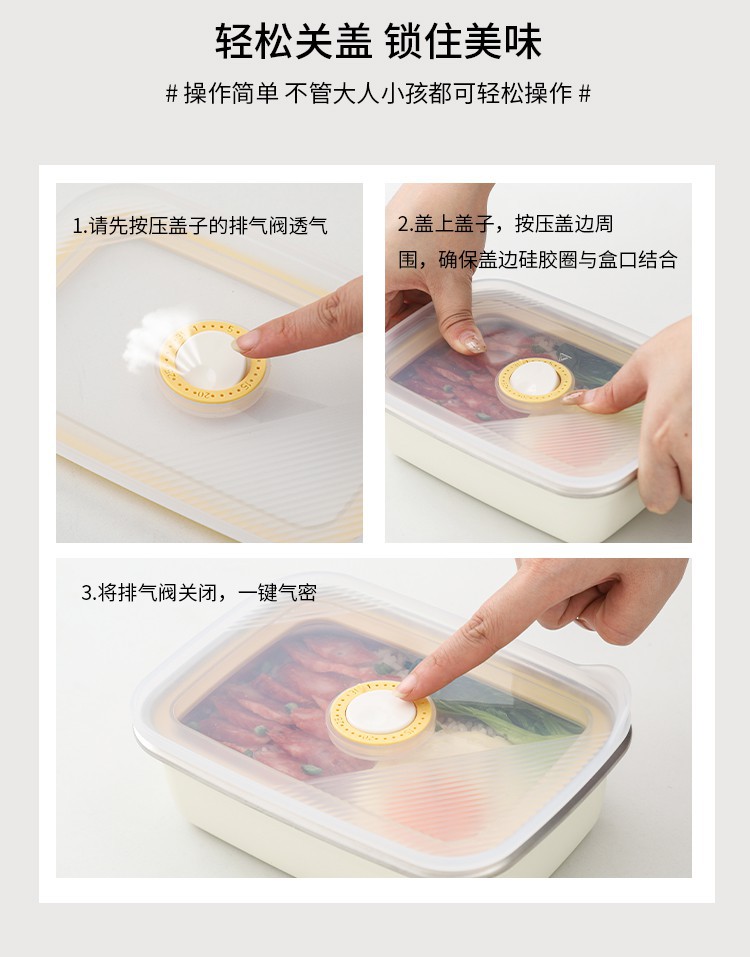 轻松关盖 锁住美味

# 操作简单 不管大人小孩都可轻松操作 #

1.请先按压盖子的排气阀透气

2.盖上盖子，按压盖边周围，确保盖边硅胶圈与盒口结合

3.将排气阀关闭，一键气密