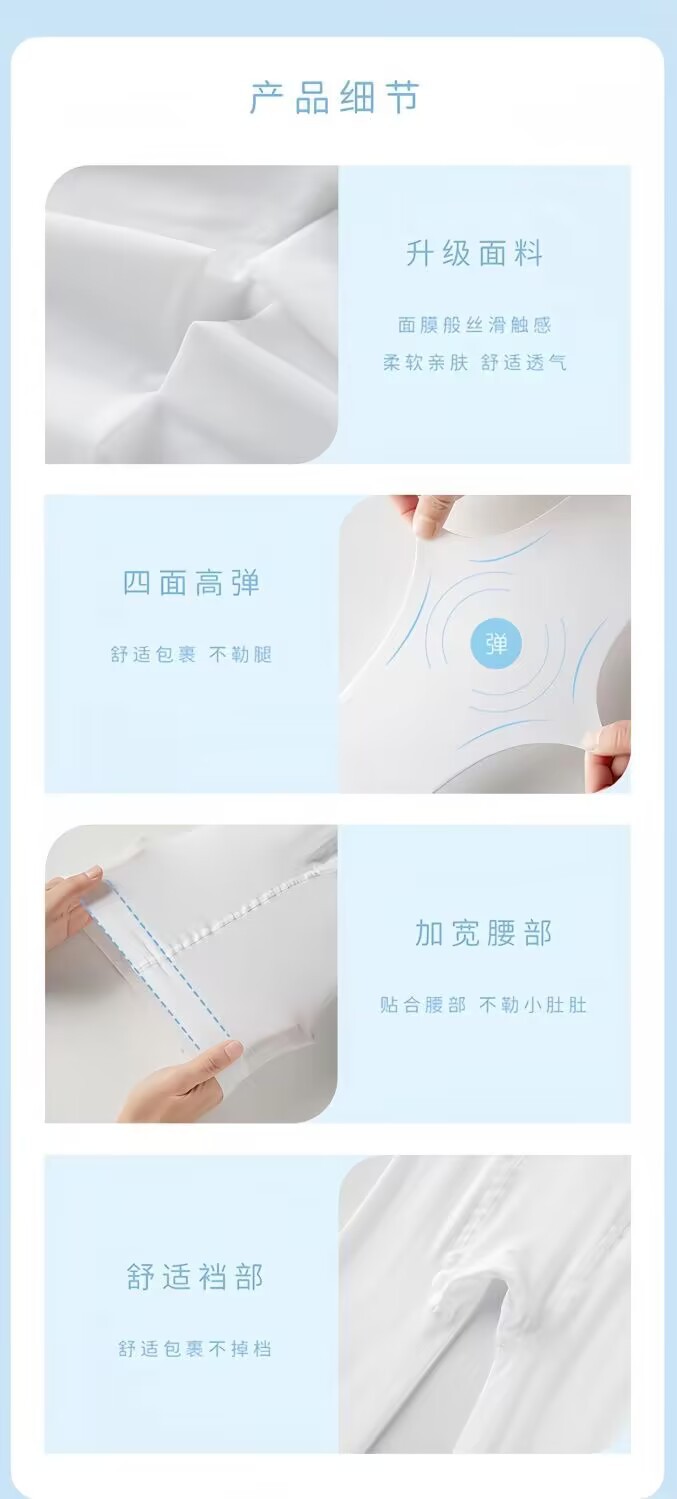 产品细节

升级面料

面膜般丝滑触感
柔软亲肤 舒适透气

四面高弹

舒适包裹 不勒腿

弹

加宽腰部

贴合腰部 不勒小肚肚

舒适裆部

舒适包裹不掉档