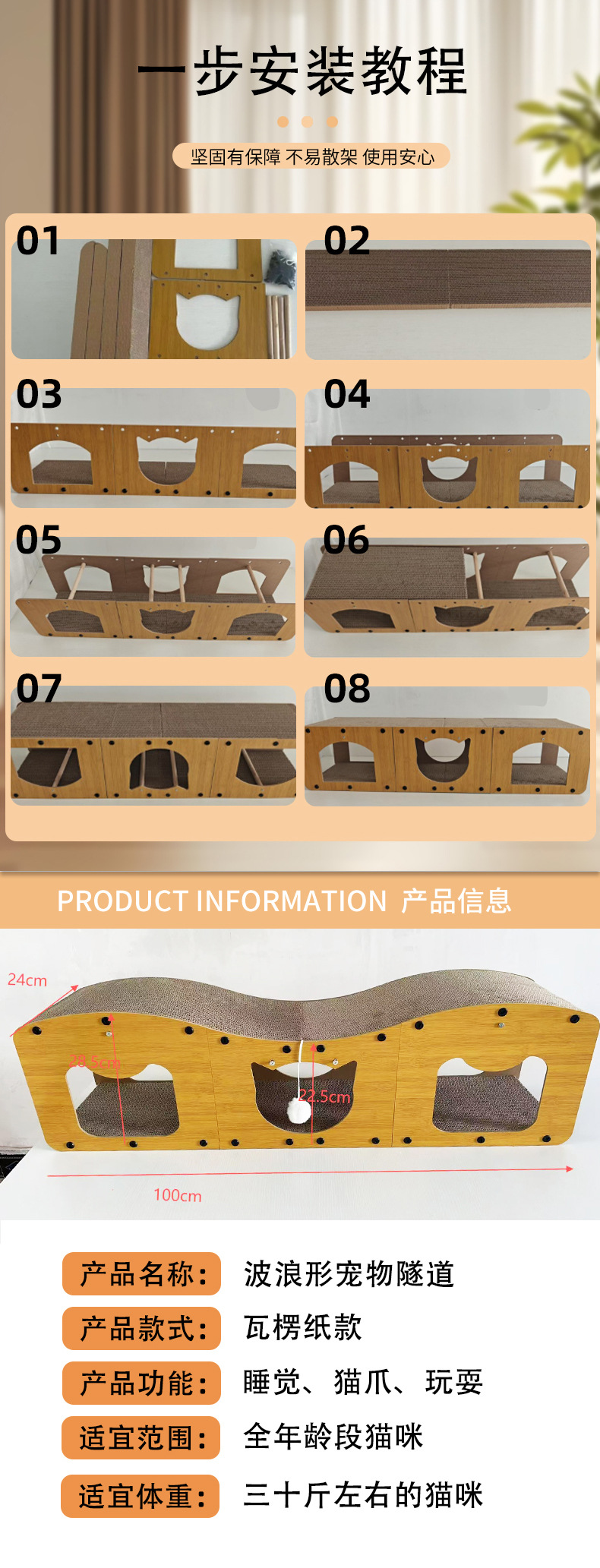 一步安装教程

坚固有保障 不易散架 使用安心

01

02

03

04

05

06

07

08

PRODUCT INFORMATION 产品信息

24cm

28.5cm

22.5cm

100cm

产品名称: 波浪形宠物隧道

产品款式: 瓦楞纸款

产品功能: 睡觉、猫爪、玩耍

适宜范围: 全年龄段猫咪

适宜体重: 三十斤左右的猫咪