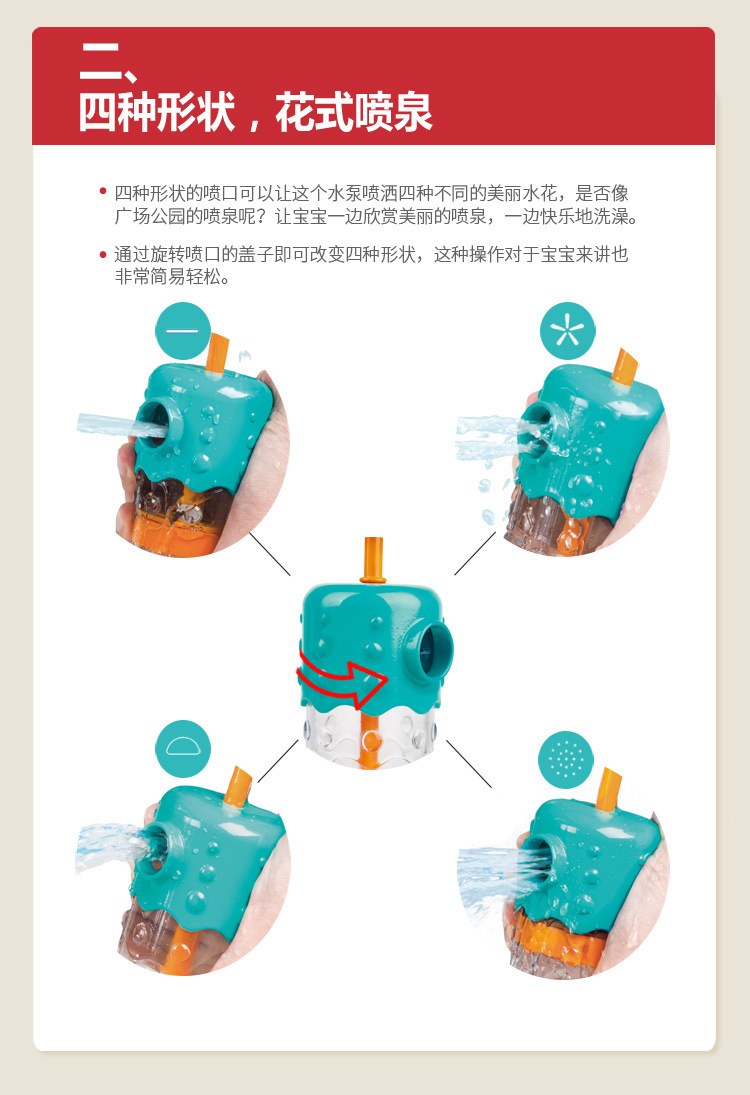 二、
四种形状，花式喷泉

• 四种形状的喷口可以让这个水泵喷洒四种不同的美丽水花，是否像广场公园的喷泉呢？让宝宝一边欣赏美丽的喷泉，一边快乐地洗澡。

• 通过旋转喷口的盖子即可改变四种形状，这种操作对于宝宝来讲也非常简易轻松。