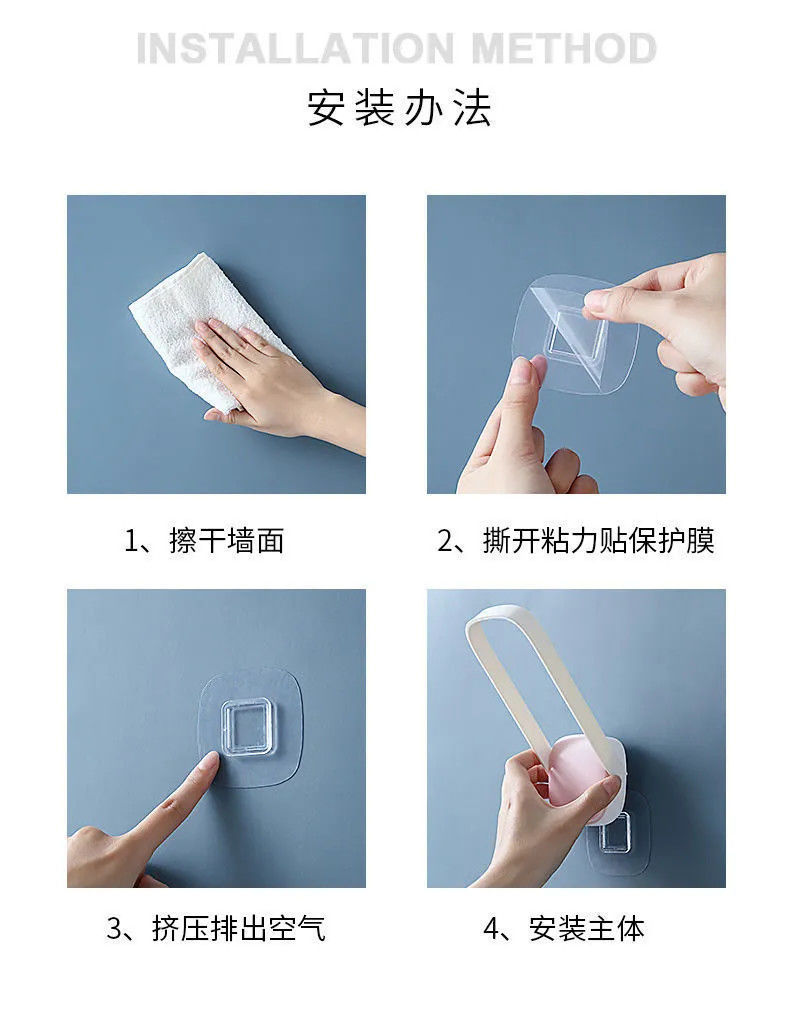 INSTALLATION METHOD

安装办法

1、擦干墙面

2、撕开粘力贴保护膜

3、挤压排出空气

4、安装主体